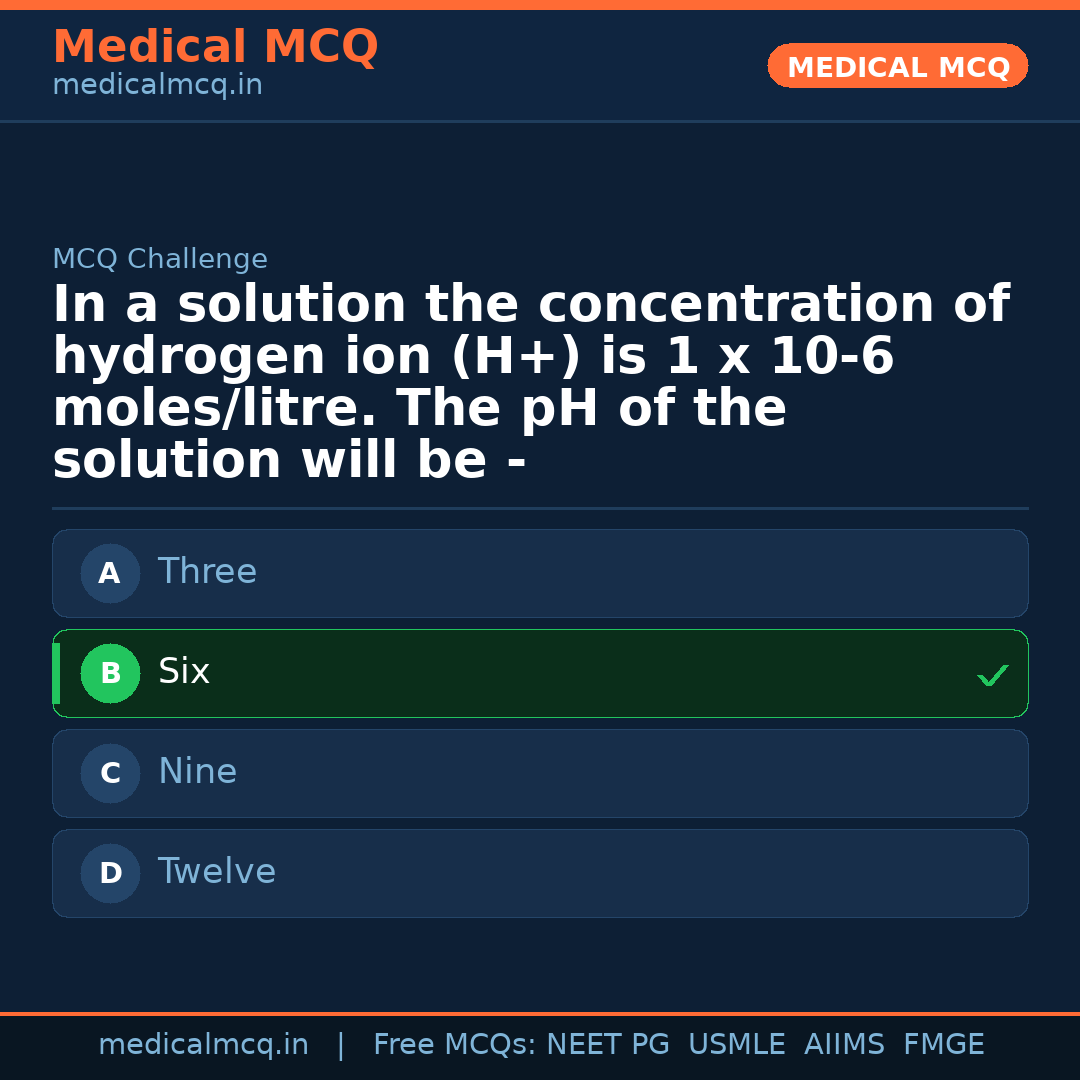 Medical MCQ
medicalmcq.in

MEDICAL MCQ

MCQ Challenge

In a solution the concentration of hydrogen ion (H+) is 1 x 10-6 moles/litre. The pH of the solution will be -

A Three

B Six ✓

C Nine

D Twelve

medicalmcq.in | Free MCQs: NEET PG USMLE AIIMS FMGE