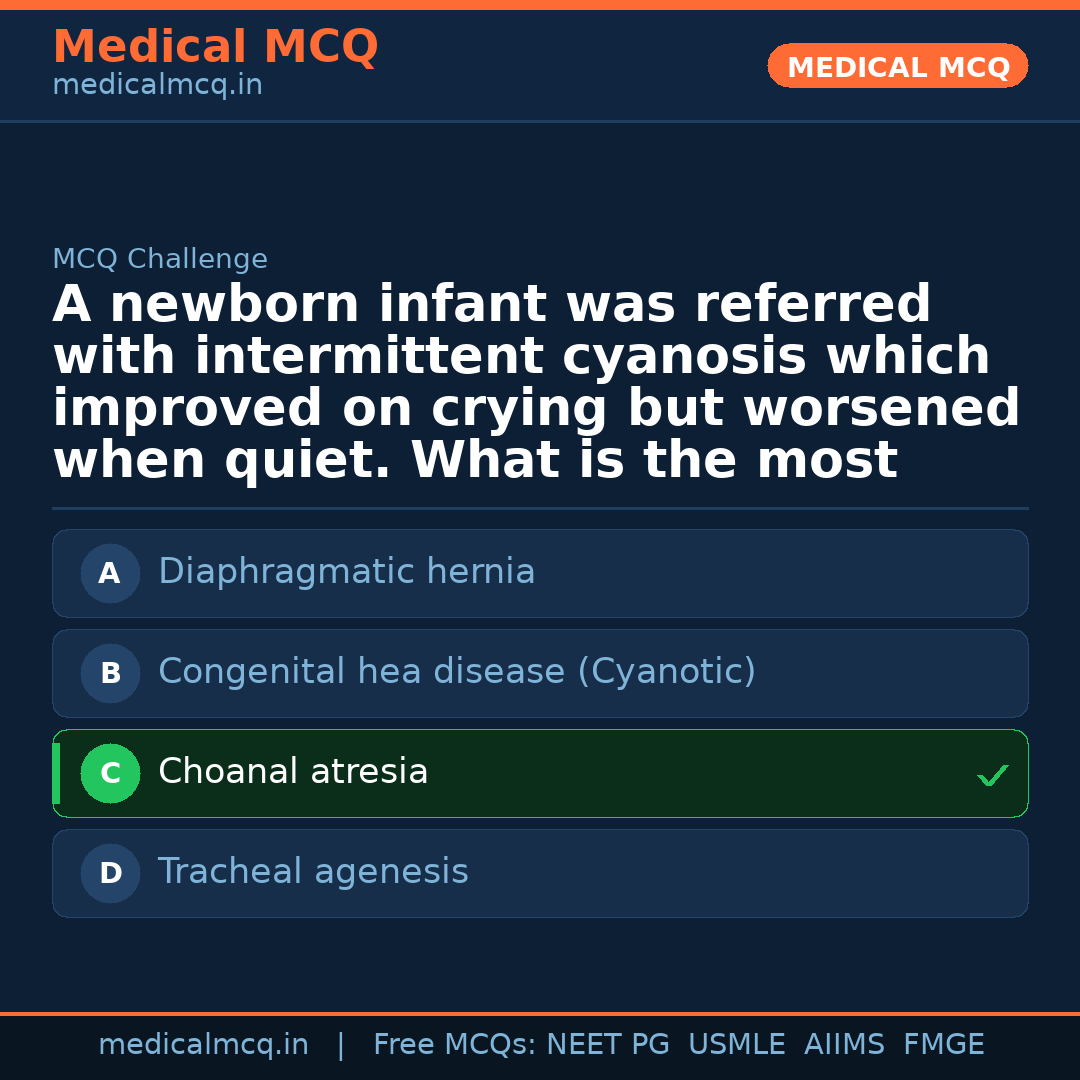 Medical MCQ
medicalmcq.in

MEDICAL MCQ

MCQ Challenge

A newborn infant was referred with intermittent cyanosis which improved on crying but worsened when quiet. What is the most

A Diaphragmatic hernia

B Congenital hea disease (Cyanotic)

C Choanal atresia ✓

D Tracheal agenesis

medicalmcq.in | Free MCQs: NEET PG USMLE AIIMS FMGE