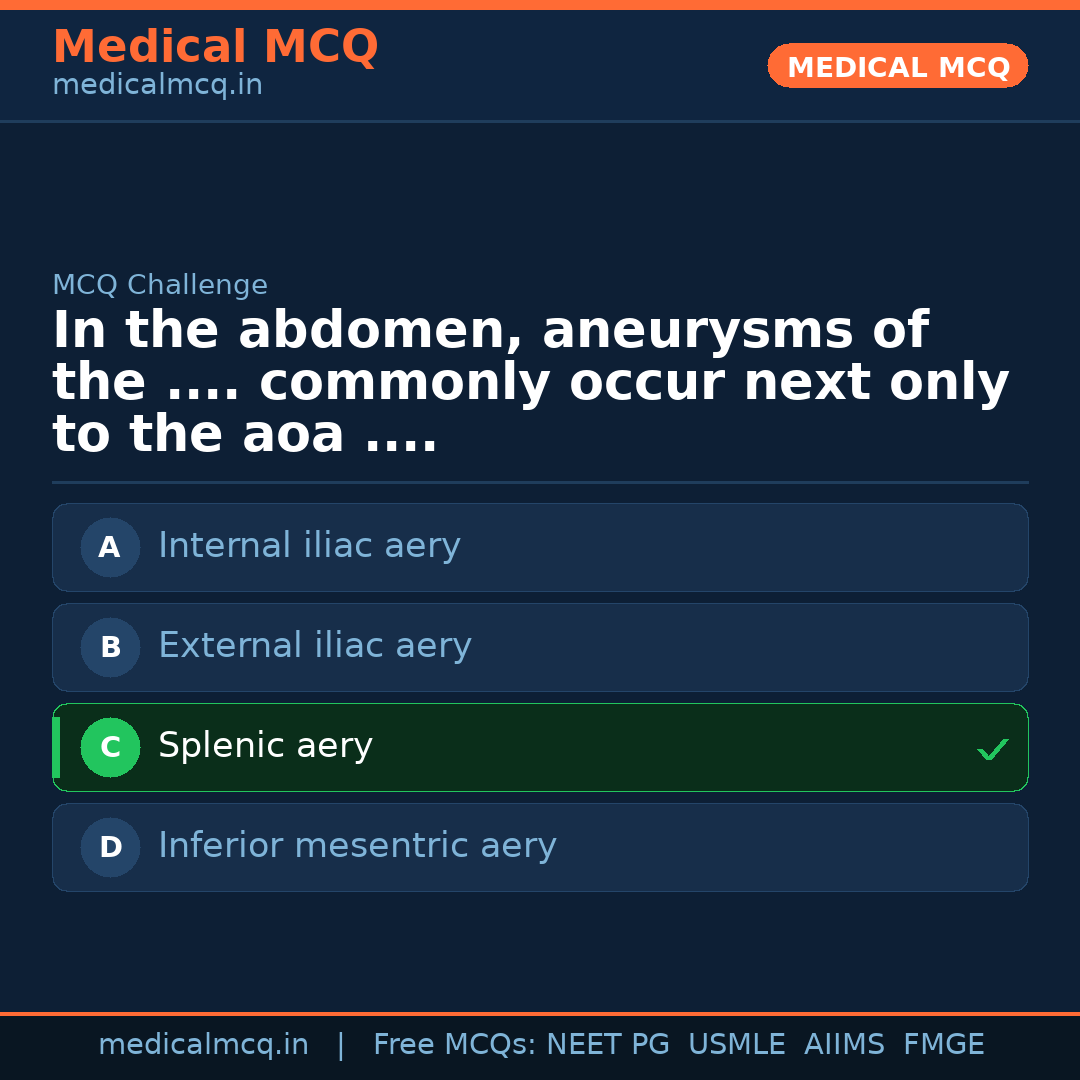 Medical MCQ
medicalmcq.in

MEDICAL MCQ

MCQ Challenge

In the abdomen, aneurysms of the .... commonly occur next only to the aoa ....

A Internal iliac aery

B External iliac aery

C Splenic aery ✓

D Inferior mesentric aery

medicalmcq.in | Free MCQs: NEET PG USMLE AIIMS FMGE