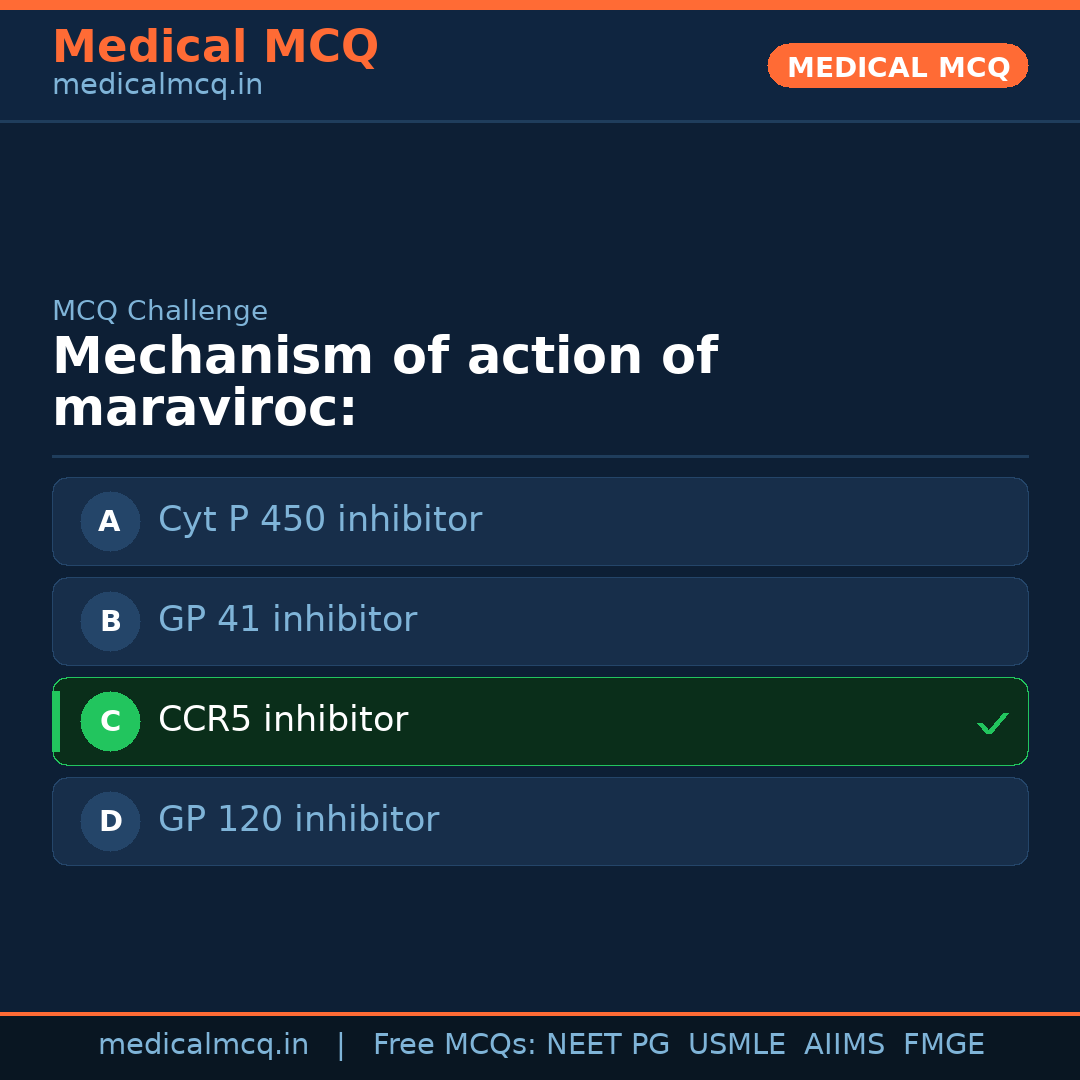 Medical MCQ
medicalmcq.in

MEDICAL MCQ

MCQ Challenge

Mechanism of action of maraviroc:

A Cyt P 450 inhibitor

B GP 41 inhibitor

C CCR5 inhibitor ✓

D GP 120 inhibitor

medicalmcq.in | Free MCQs: NEET PG USMLE AIIMS FMGE