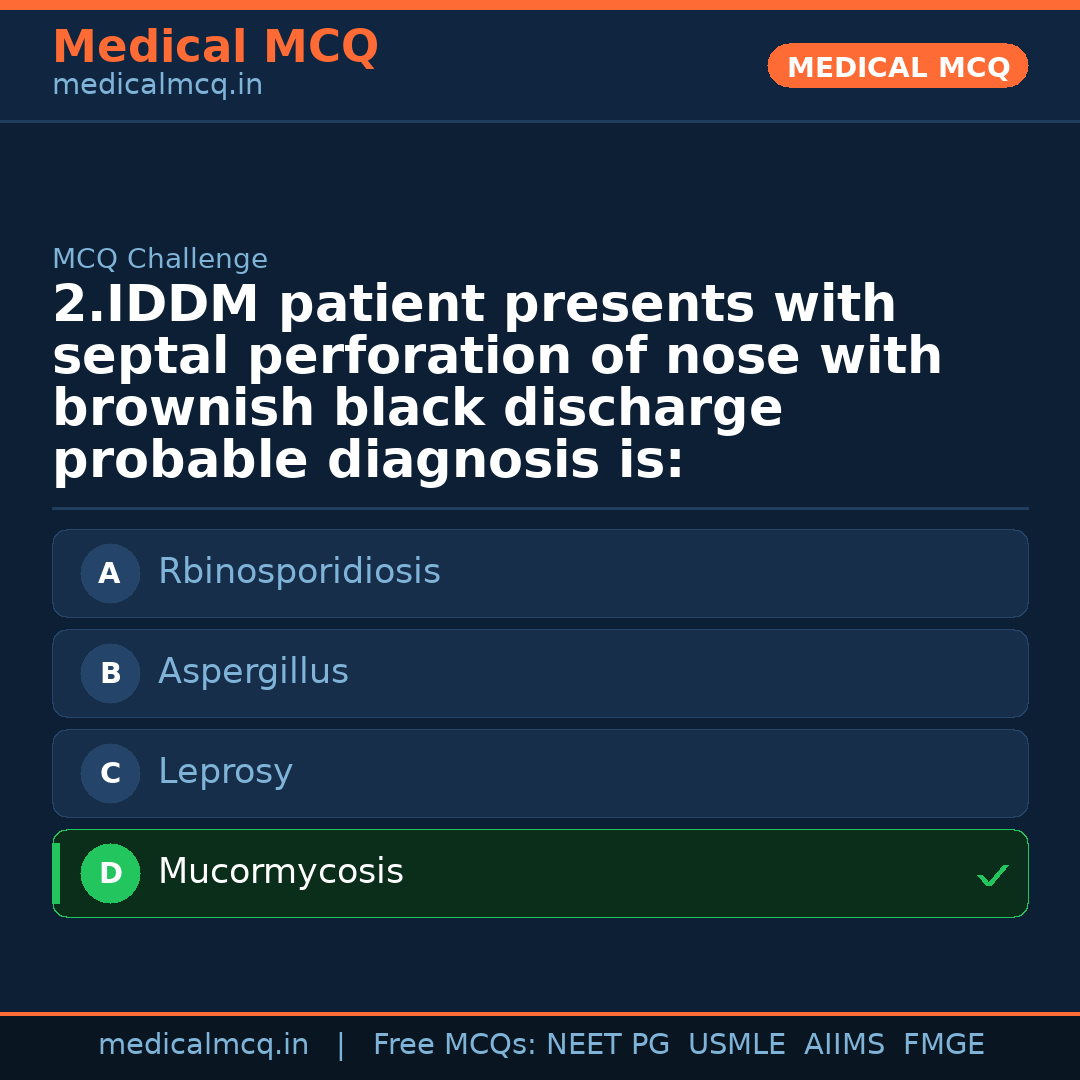 Medical MCQ
medicalmcq.in

MEDICAL MCQ

MCQ Challenge

2.IDDM patient presents with septal perforation of nose with brownish black discharge probable diagnosis is:

A Rbinosporidiosis

B Aspergillus

C Leprosy

D Mucormycosis ✓

medicalmcq.in | Free MCQs: NEET PG USMLE AIIMS FMGE