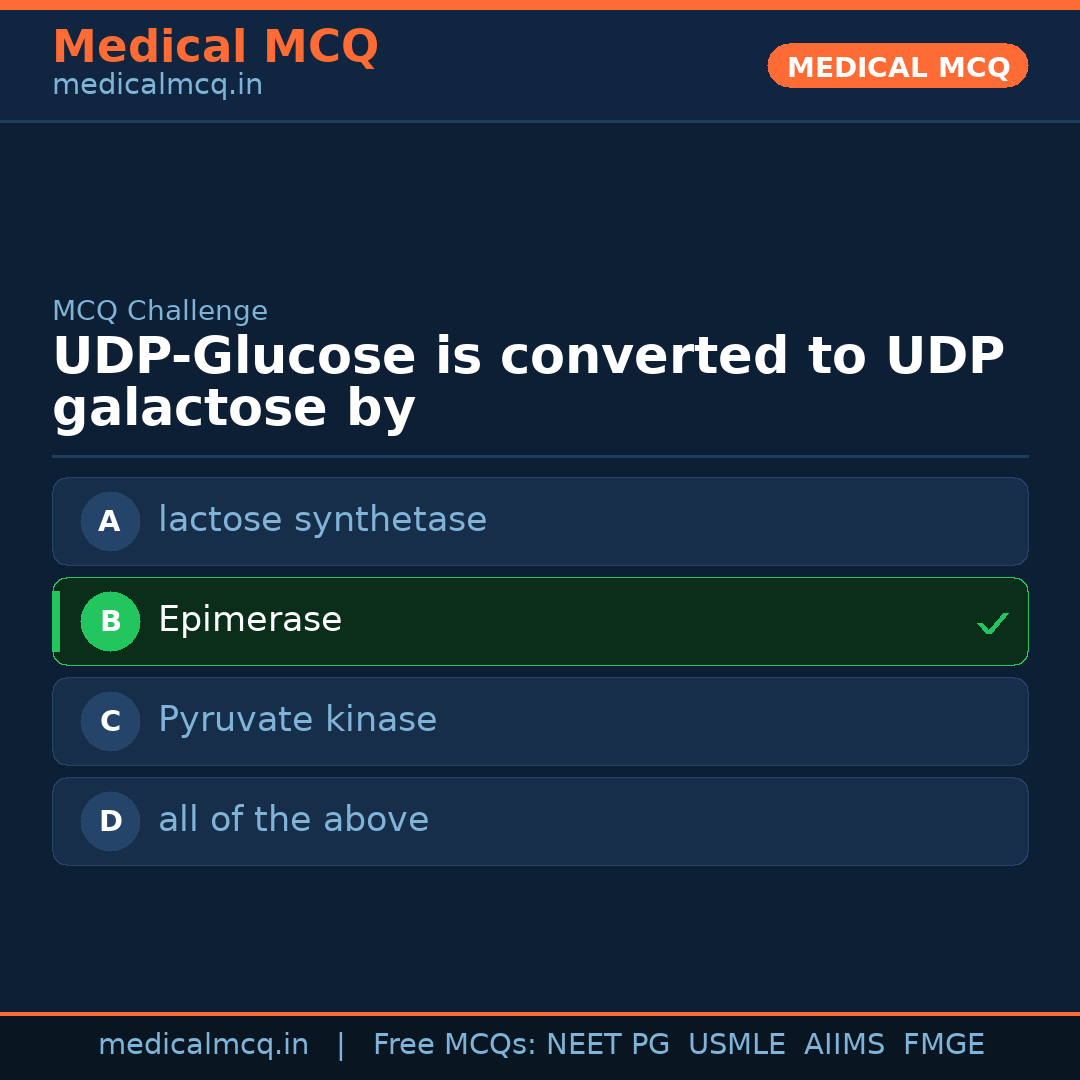 Medical MCQ
medicalmcq.in

MEDICAL MCQ

MCQ Challenge

UDP-Glucose is converted to UDP galactose by

A lactose synthetase

B Epimerase ✓

C Pyruvate kinase

D all of the above

medicalmcq.in | Free MCQs: NEET PG USMLE AIIMS FMGE