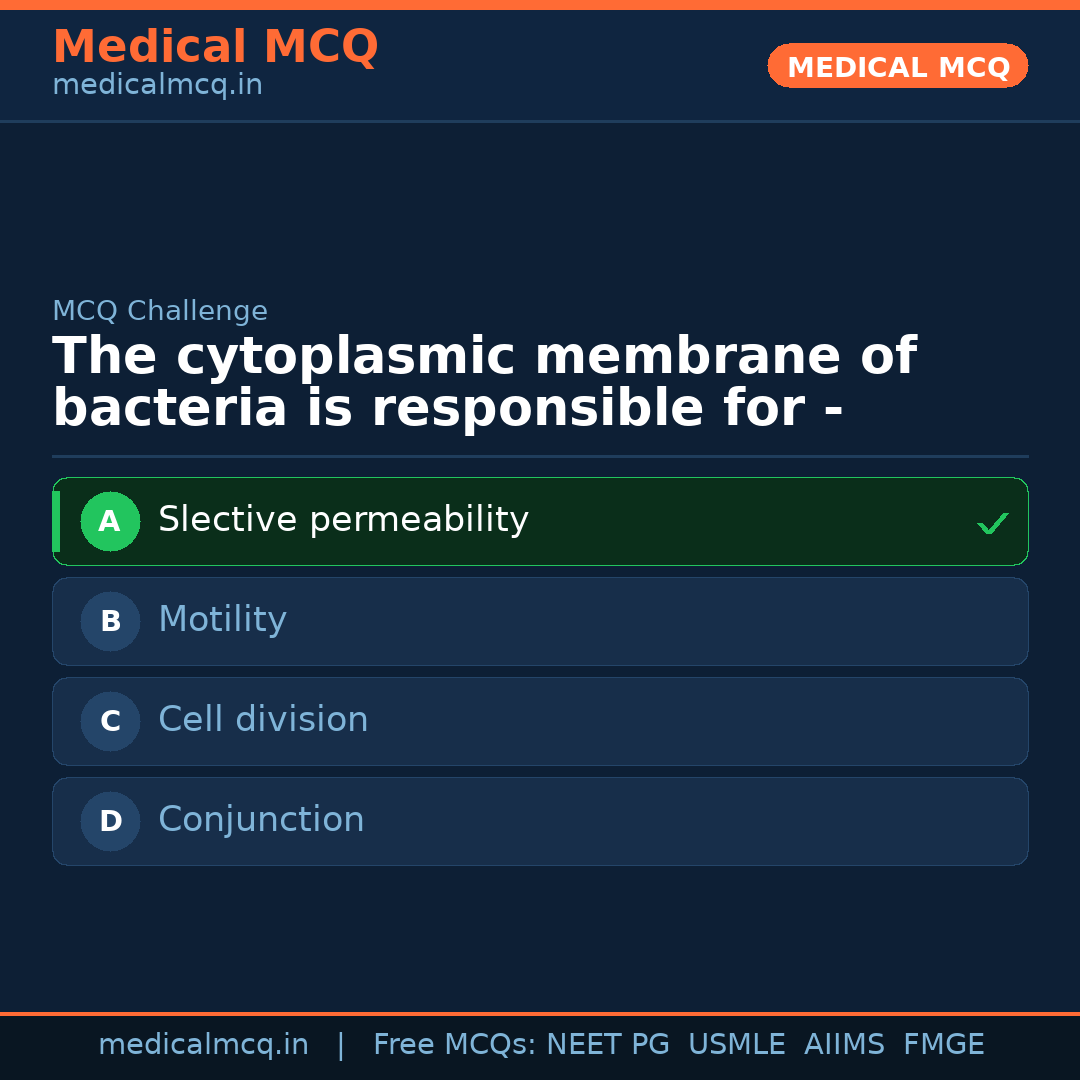 Medical MCQ
medicalmcq.in

MEDICAL MCQ

MCQ Challenge

The cytoplasmic membrane of bacteria is responsible for -

A Slective permeability ✓

B Motility

C Cell division

D Conjunction

medicalmcq.in | Free MCQs: NEET PG USMLE AIIMS FMGE