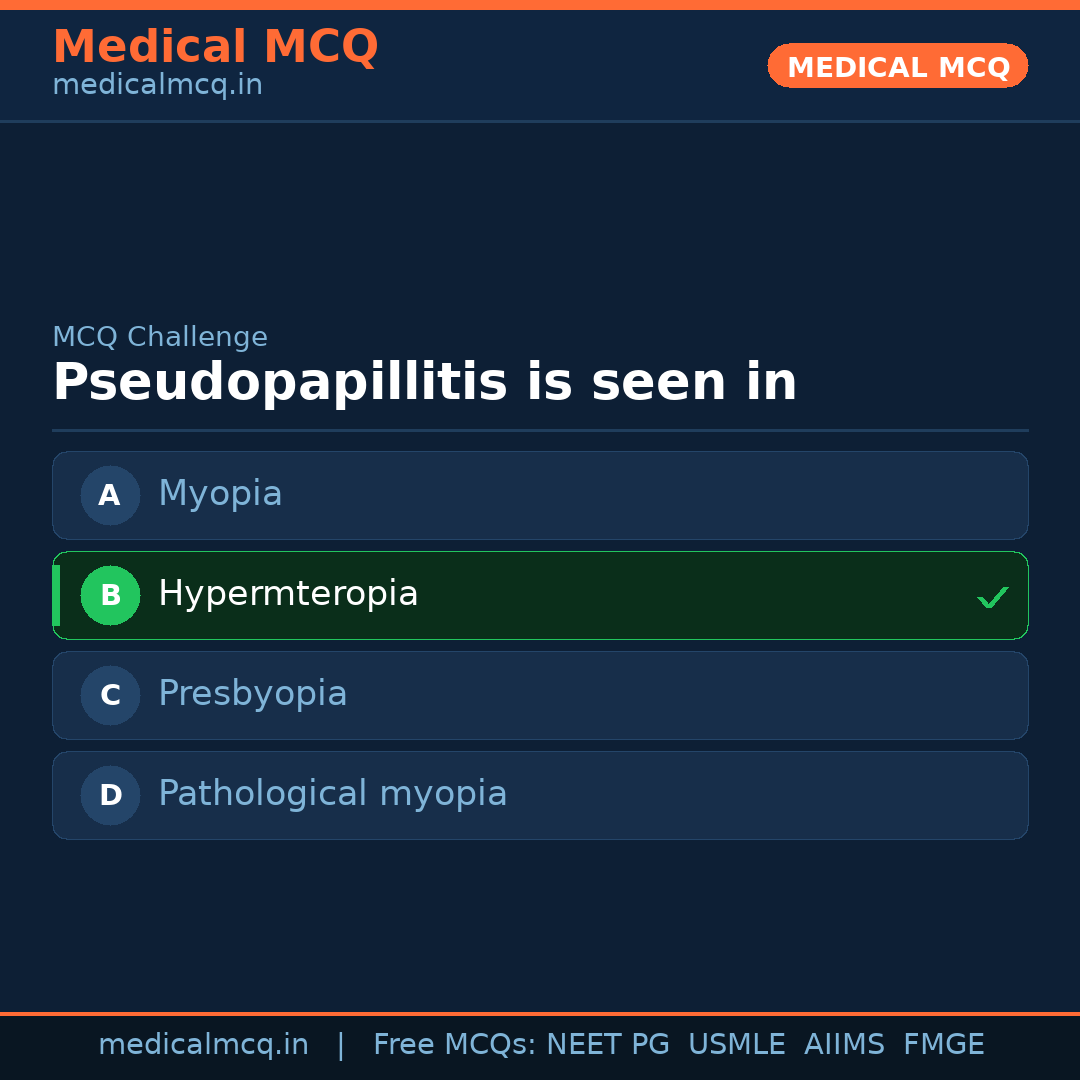 Medical MCQ
medicalmcq.in

MEDICAL MCQ

MCQ Challenge

Pseudopapillitis is seen in

A Myopia

B Hypermteropia ✓

C Presbyopia

D Pathological myopia

medicalmcq.in | Free MCQs: NEET PG USMLE AIIMS FMGE