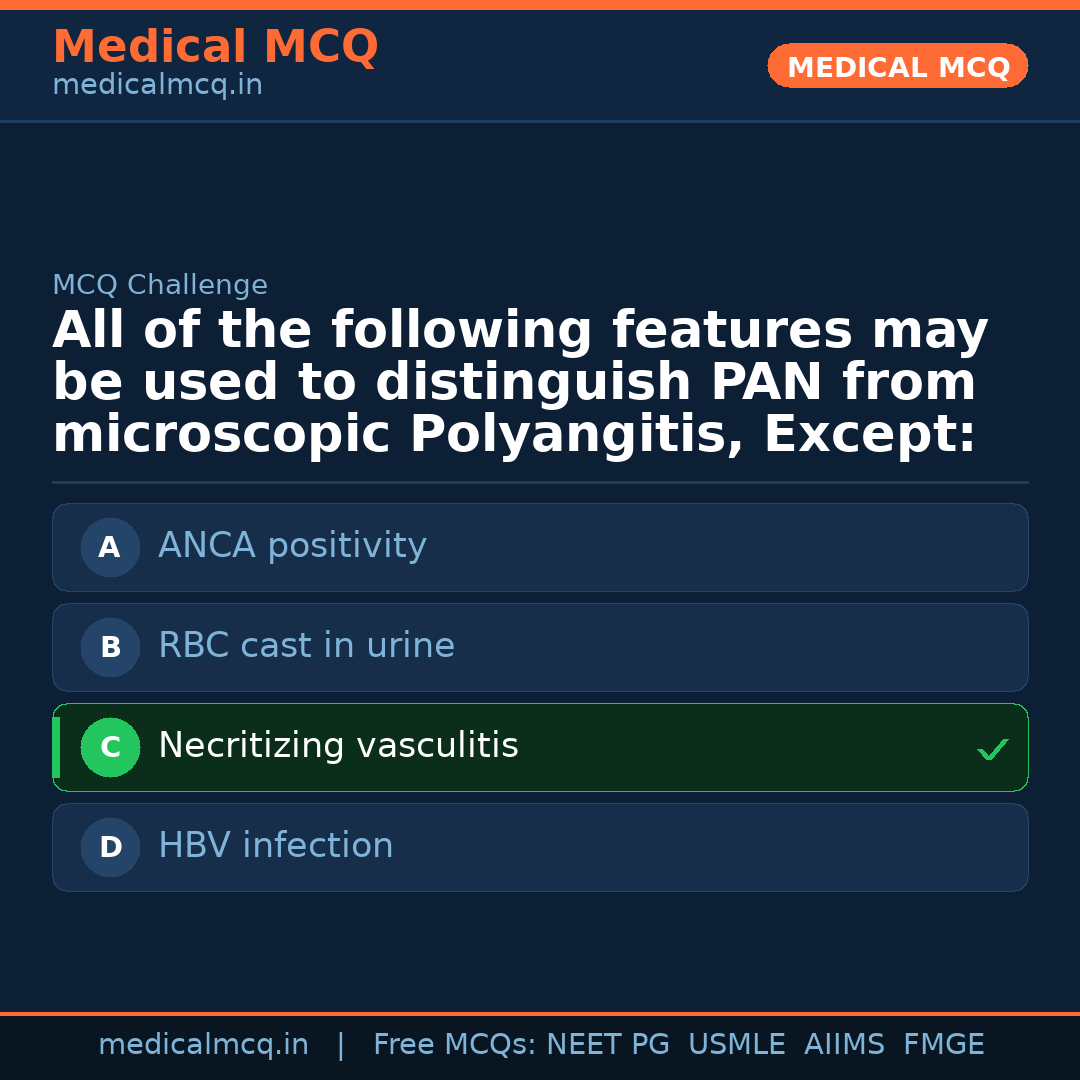 Medical MCQ
medicalmcq.in

MEDICAL MCQ

MCQ Challenge

All of the following features may be used to distinguish PAN from microscopic Polyangitis, Except:

A ANCA positivity

B RBC cast in urine

C Necritizing vasculitis ✓

D HBV infection

medicalmcq.in | Free MCQs: NEET PG USMLE AIIMS FMGE