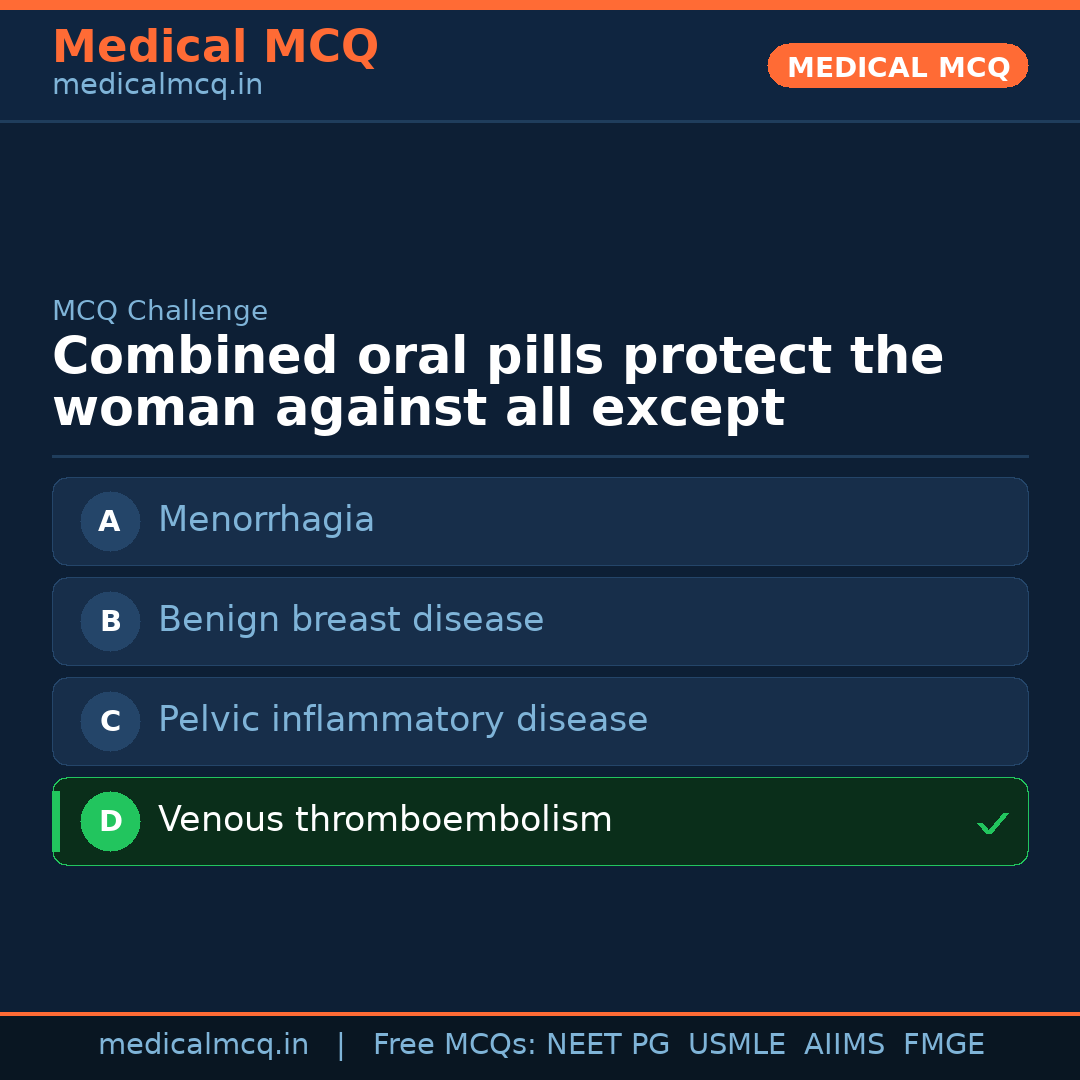 Medical MCQ
medicalmcq.in

MEDICAL MCQ

MCQ Challenge

Combined oral pills protect the woman against all except

A Menorrhagia

B Benign breast disease

C Pelvic inflammatory disease

D Venous thromboembolism ✓

medicalmcq.in | Free MCQs: NEET PG USMLE AIIMS FMGE