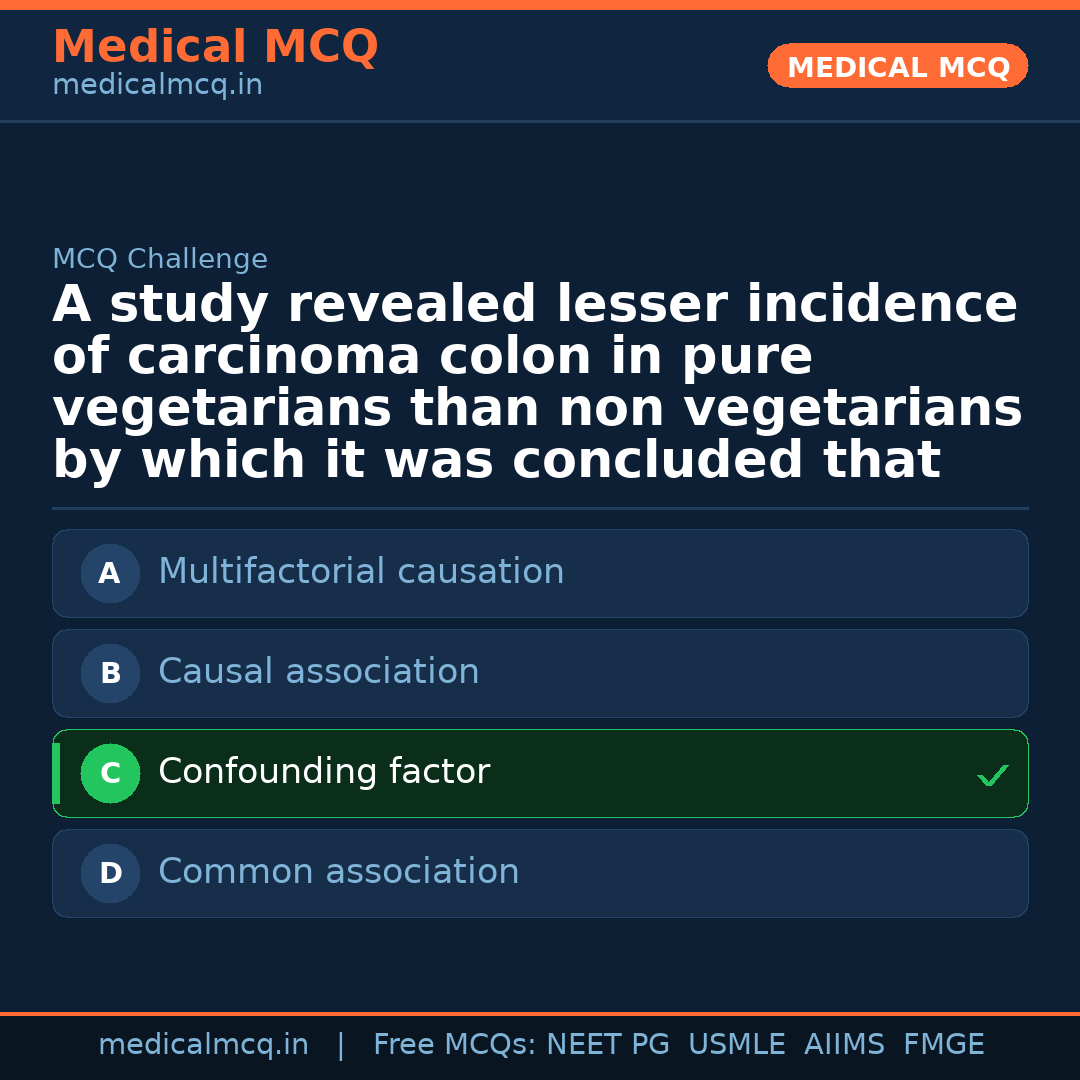 Medical MCQ
medicalmcq.in

MEDICAL MCQ

MCQ Challenge

A study revealed lesser incidence of carcinoma colon in pure vegetarians than non vegetarians by which it was concluded that

A Multifactorial causation

B Causal association

C Confounding factor ✓

D Common association

medicalmcq.in | Free MCQs: NEET PG USMLE AIIMS FMGE