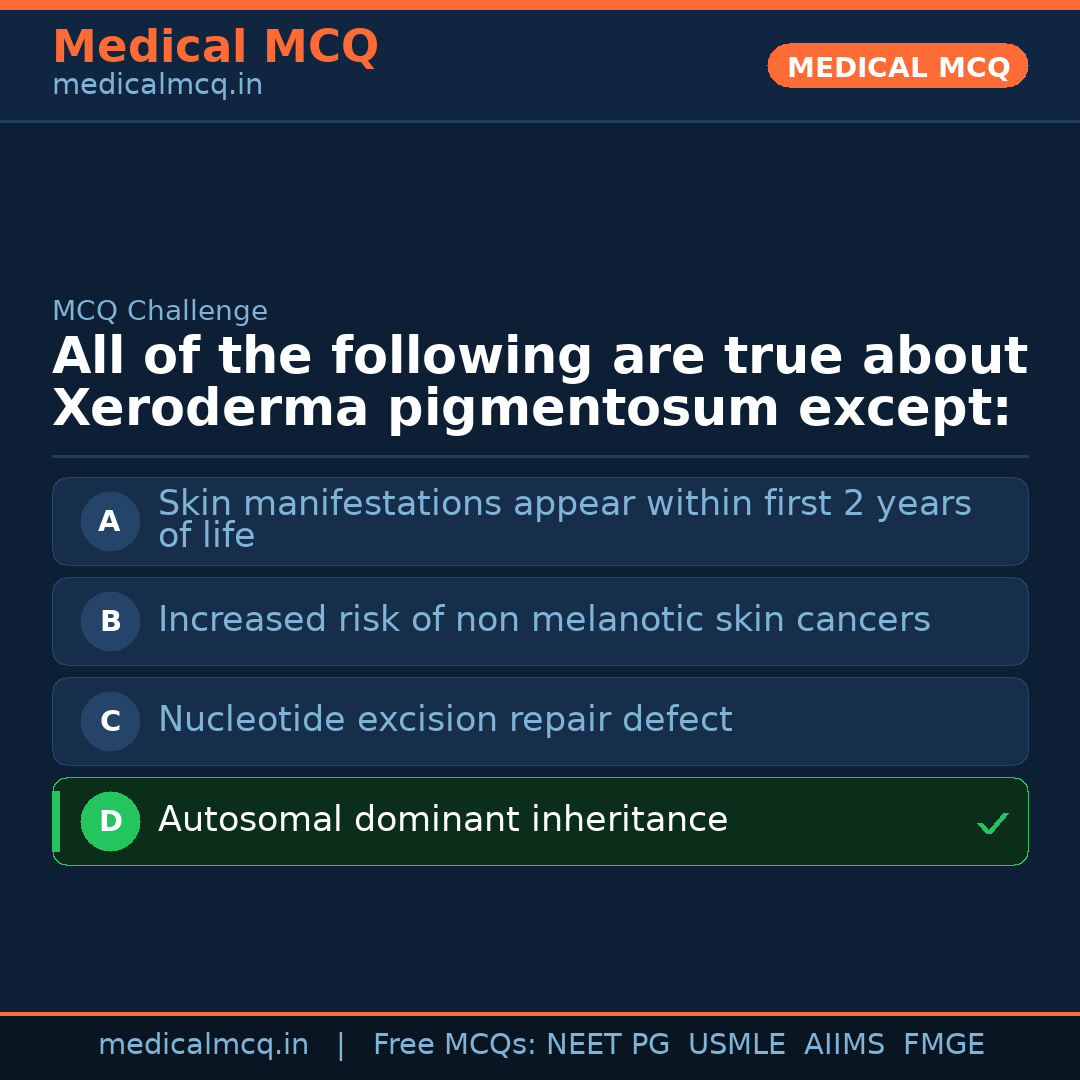 Medical MCQ
medicalmcq.in

MEDICAL MCQ

MCQ Challenge

All of the following are true about Xeroderma pigmentosum except:

A Skin manifestations appear within first 2 years of life

B Increased risk of non melanotic skin cancers

C Nucleotide excision repair defect

D Autosomal dominant inheritance ✓

medicalmcq.in | Free MCQs: NEET PG USMLE AIIMS FMGE