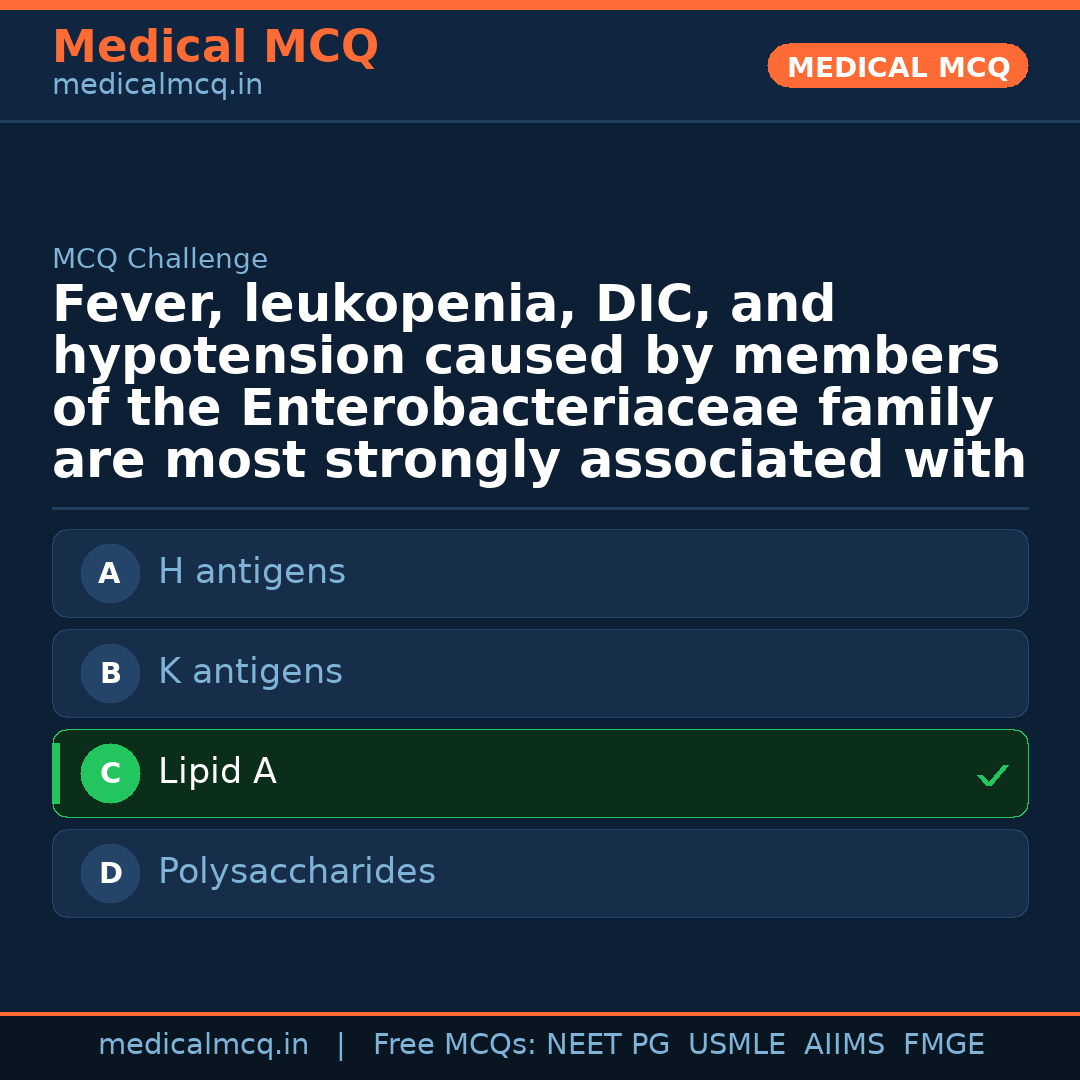 Medical MCQ
medicalmcq.in

MEDICAL MCQ

MCQ Challenge

Fever, leukopenia, DIC, and hypotension caused by members of the Enterobacteriaceae family are most strongly associated with

A H antigens

B K antigens

C Lipid A ✓

D Polysaccharides

medicalmcq.in | Free MCQs: NEET PG USMLE AIIMS FMGE