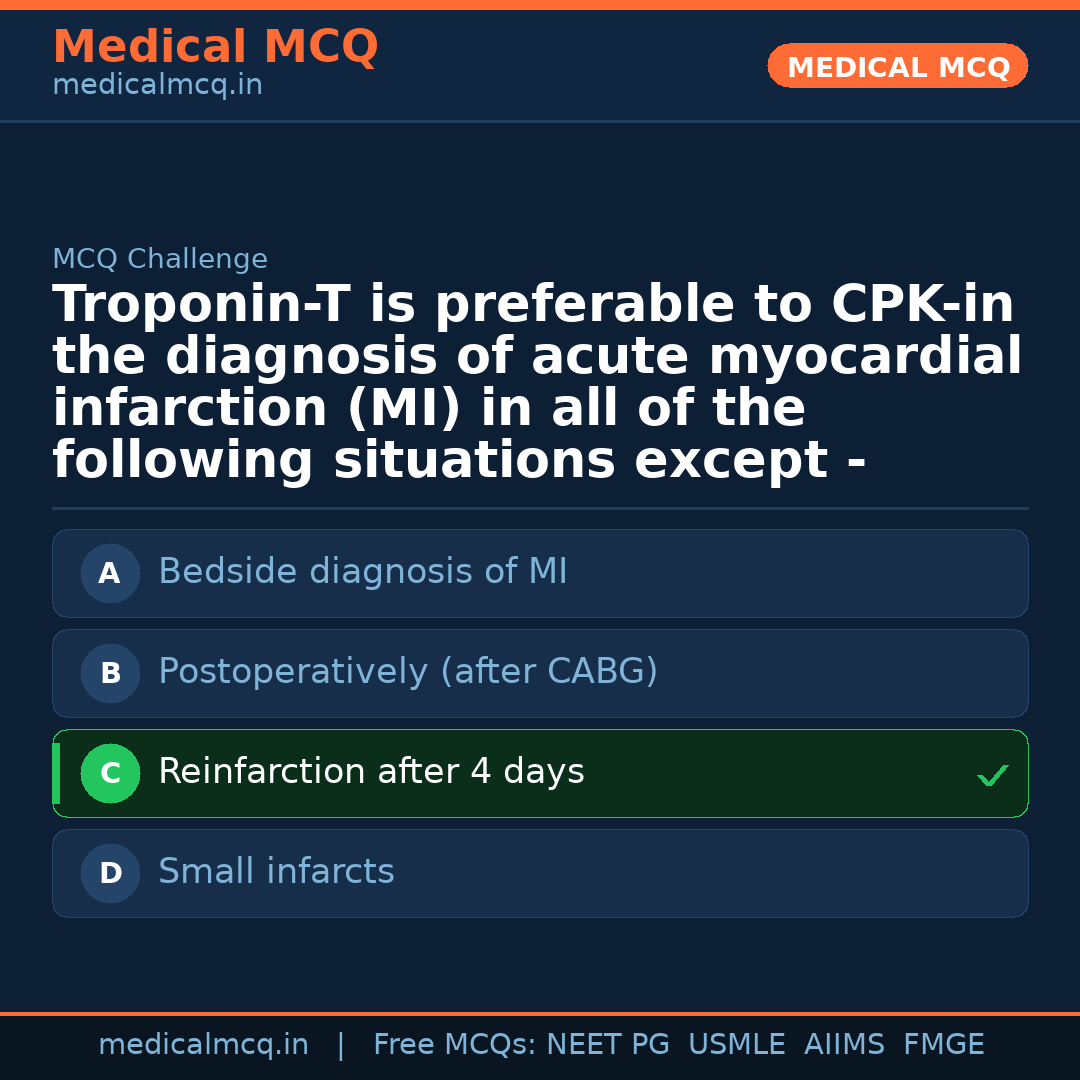 Medical MCQ
medicalmcq.in

MEDICAL MCQ

MCQ Challenge

Troponin-T is preferable to CPK-in the diagnosis of acute myocardial infarction (MI) in all of the following situations except -

A Bedside diagnosis of MI

B Postoperatively (after CABG)

C Reinfarction after 4 days ✓

D Small infarcts

medicalmcq.in | Free MCQs: NEET PG USMLE AIIMS FMGE