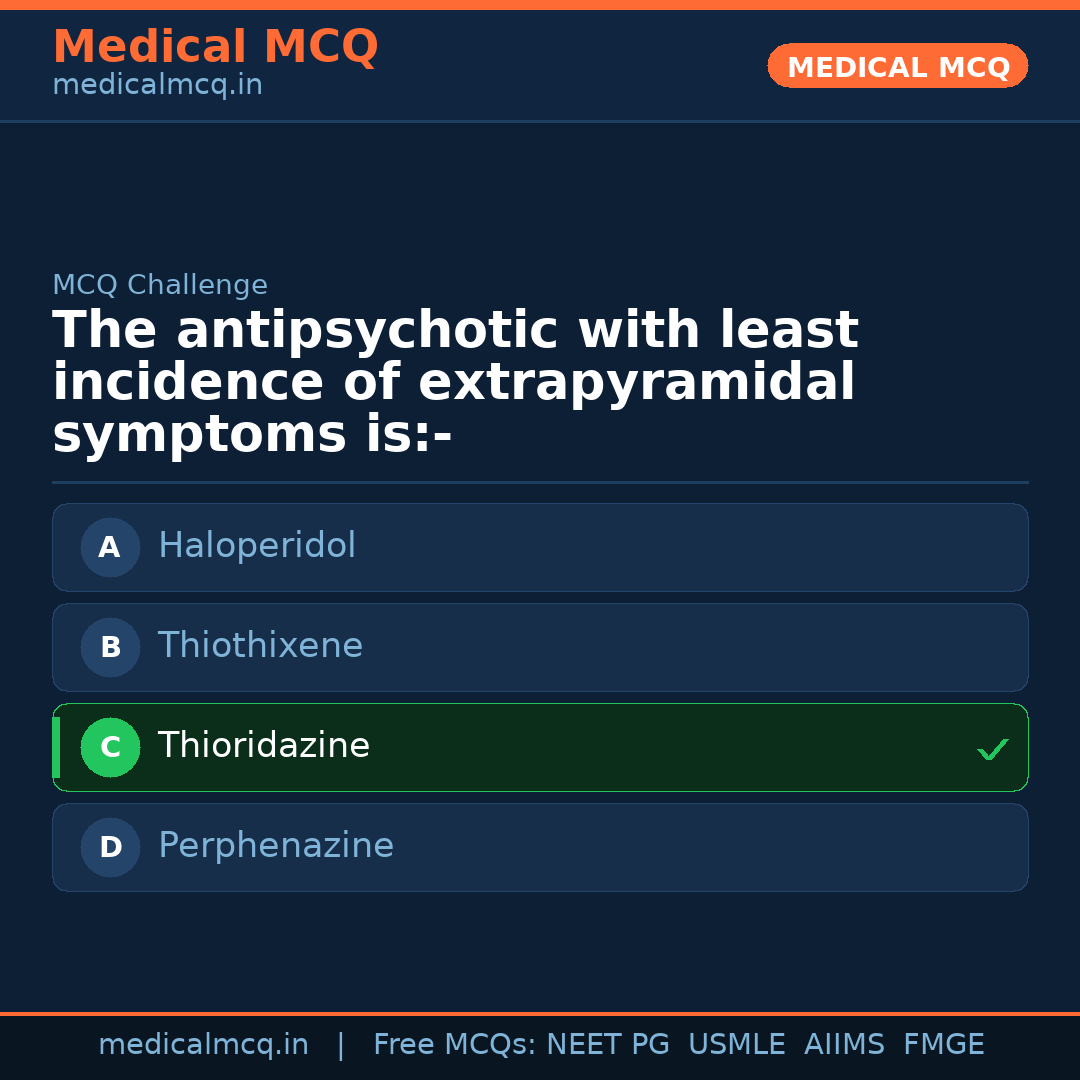 Medical MCQ
medicalmcq.in

MEDICAL MCQ

MCQ Challenge

The antipsychotic with least incidence of extrapyramidal symptoms is:-

A Haloperidol

B Thiothixene

C Thioridazine ✓

D Perphenazine

medicalmcq.in | Free MCQs: NEET PG USMLE AIIMS FMGE