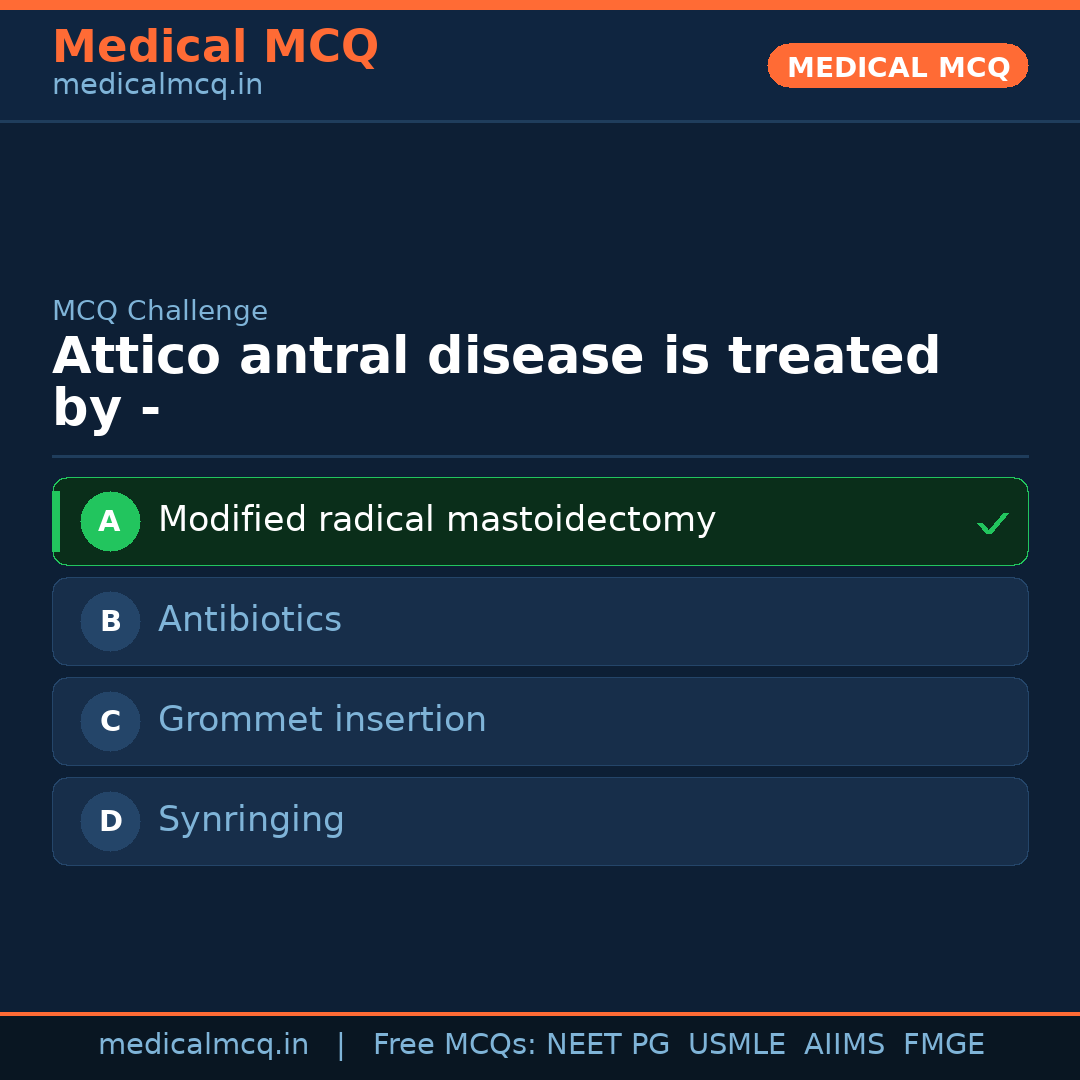 Medical MCQ
medicalmcq.in

MEDICAL MCQ

MCQ Challenge

Attico antral disease is treated by -

A Modified radical mastoidectomy ✓

B Antibiotics

C Grommet insertion

D Synringing

medicalmcq.in | Free MCQs: NEET PG USMLE AIIMS FMGE