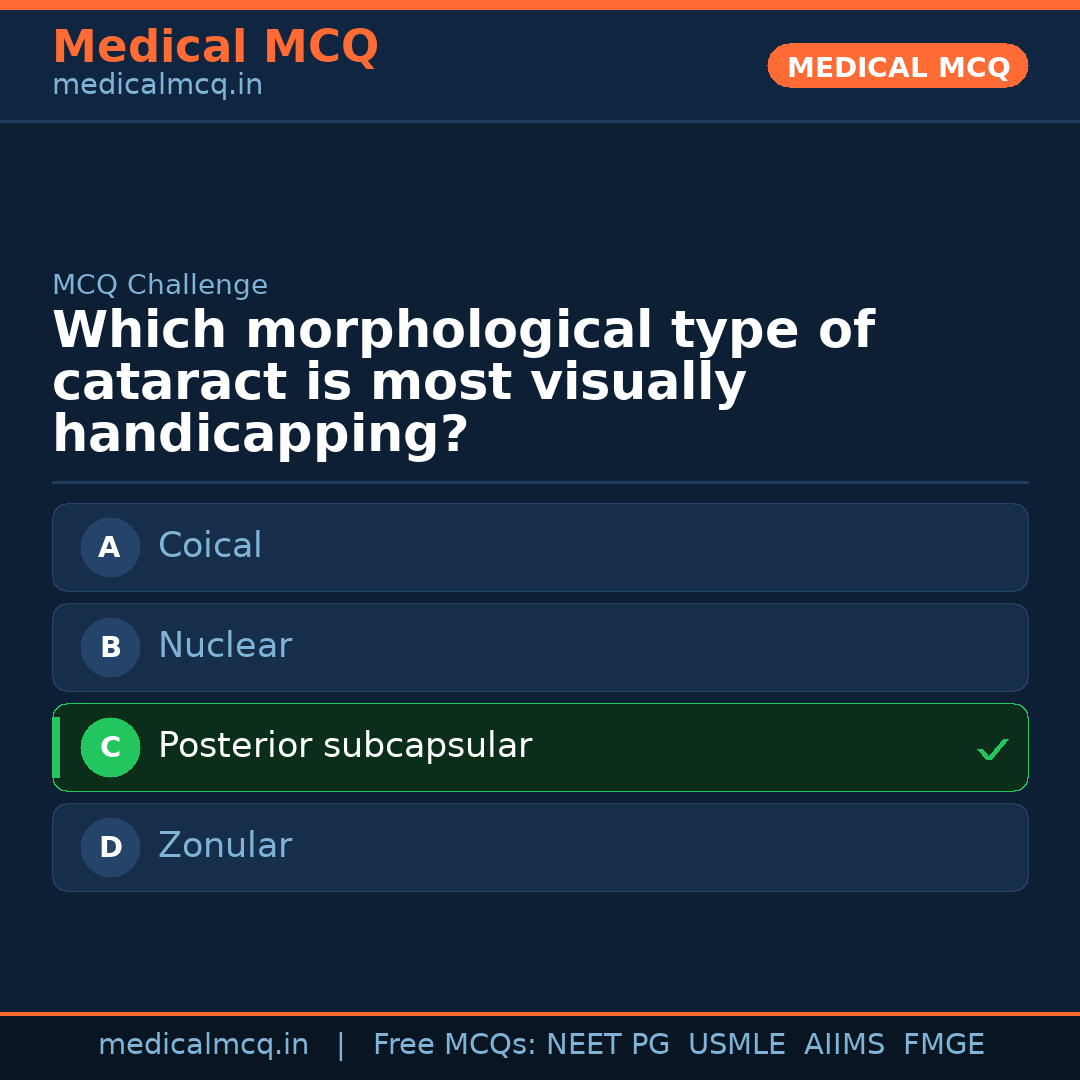 Medical MCQ
medicalmcq.in

MEDICAL MCQ

MCQ Challenge

Which morphological type of cataract is most visually handicapping?

A Coical

B Nuclear

C Posterior subcapsular ✓

D Zonular

medicalmcq.in | Free MCQs: NEET PG USMLE AIIMS FMGE