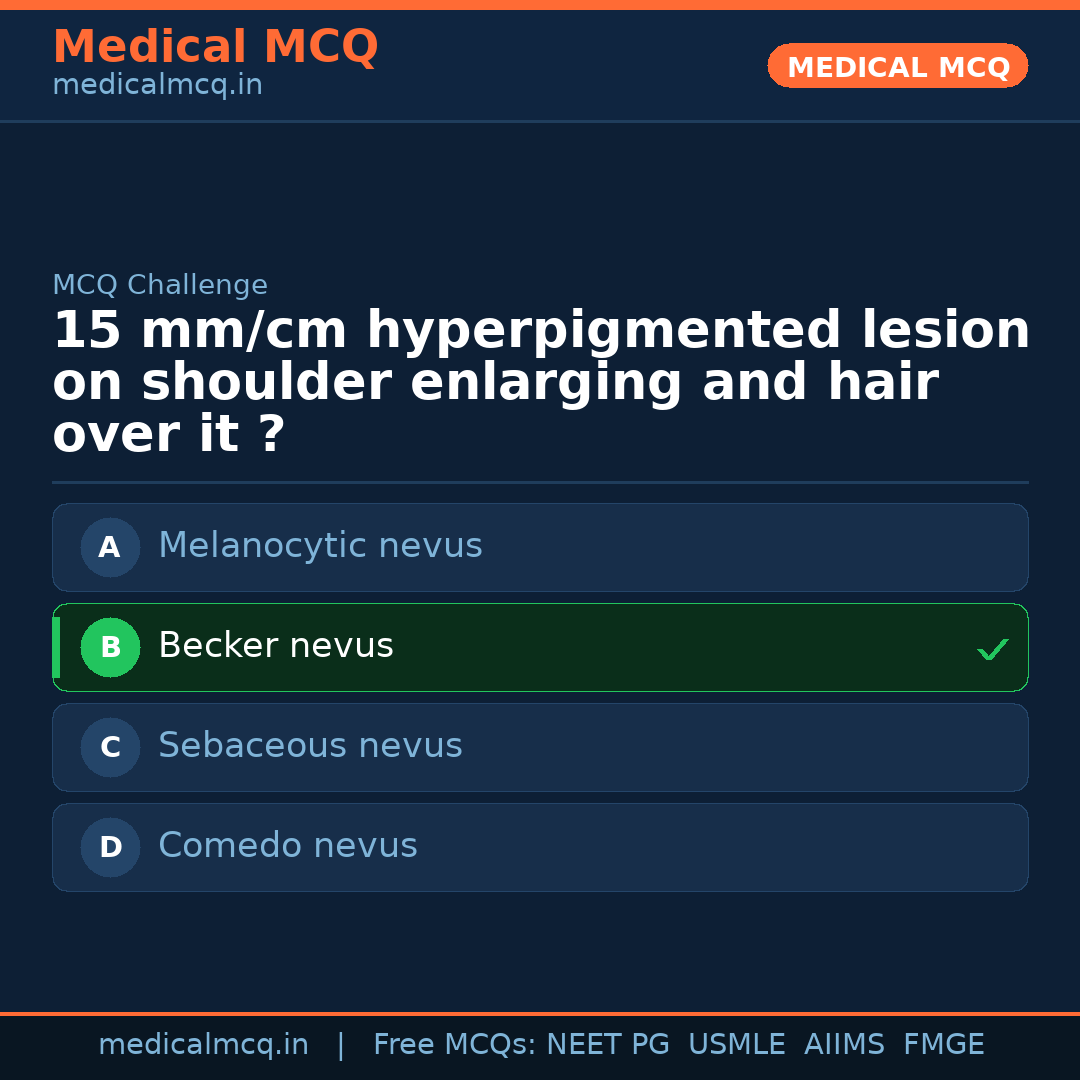 Medical MCQ
medicalmcq.in

MEDICAL MCQ

MCQ Challenge

15 mm/cm hyperpigmented lesion on shoulder enlarging and hair over it ?

A Melanocytic nevus

B Becker nevus ✓

C Sebaceous nevus

D Comedo nevus

medicalmcq.in | Free MCQs: NEET PG USMLE AIIMS FMGE