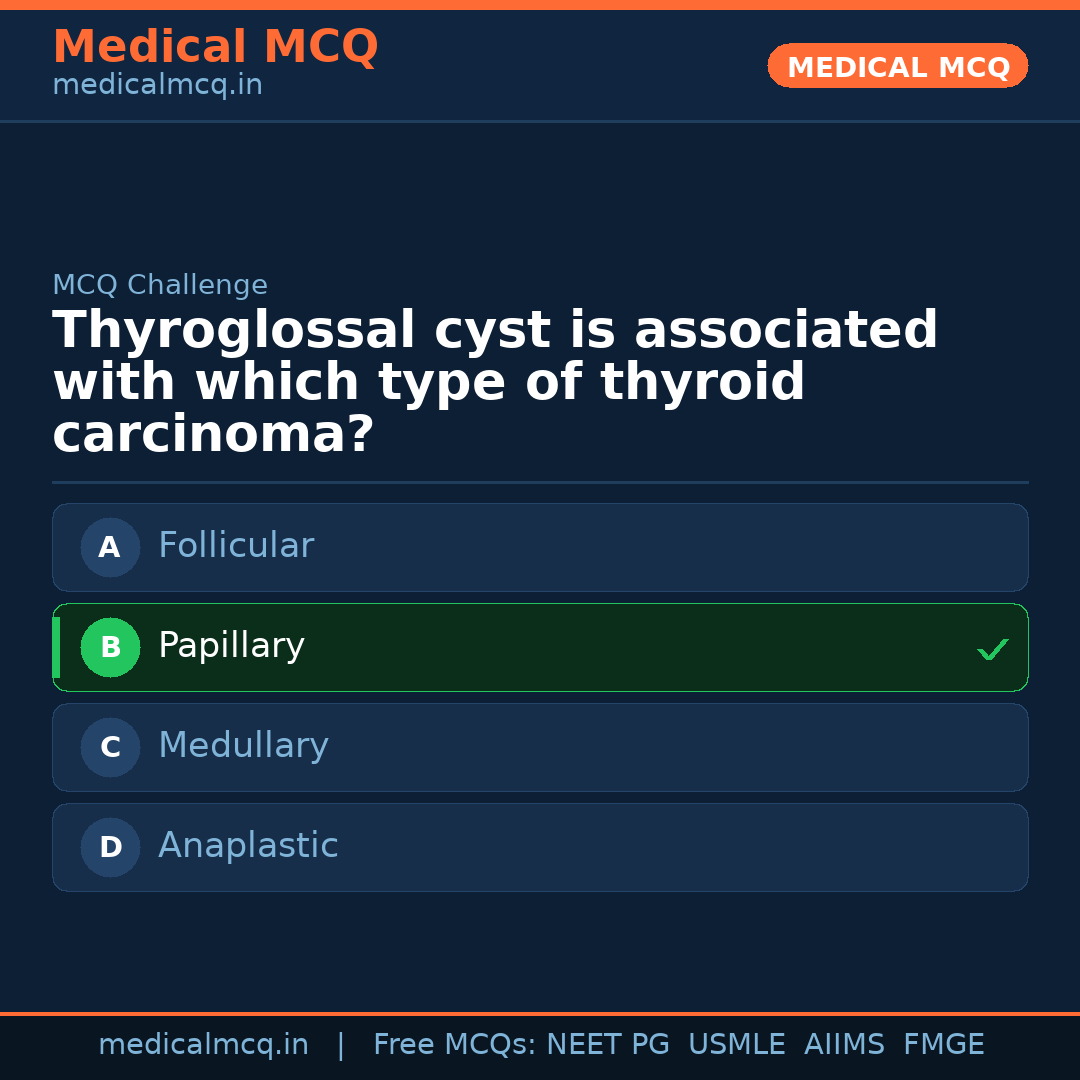 Medical MCQ
medicalmcq.in

MEDICAL MCQ

MCQ Challenge

Thyroglossal cyst is associated with which type of thyroid carcinoma?

A Follicular

B Papillary ✓

C Medullary

D Anaplastic

medicalmcq.in | Free MCQs: NEET PG USMLE AIIMS FMGE