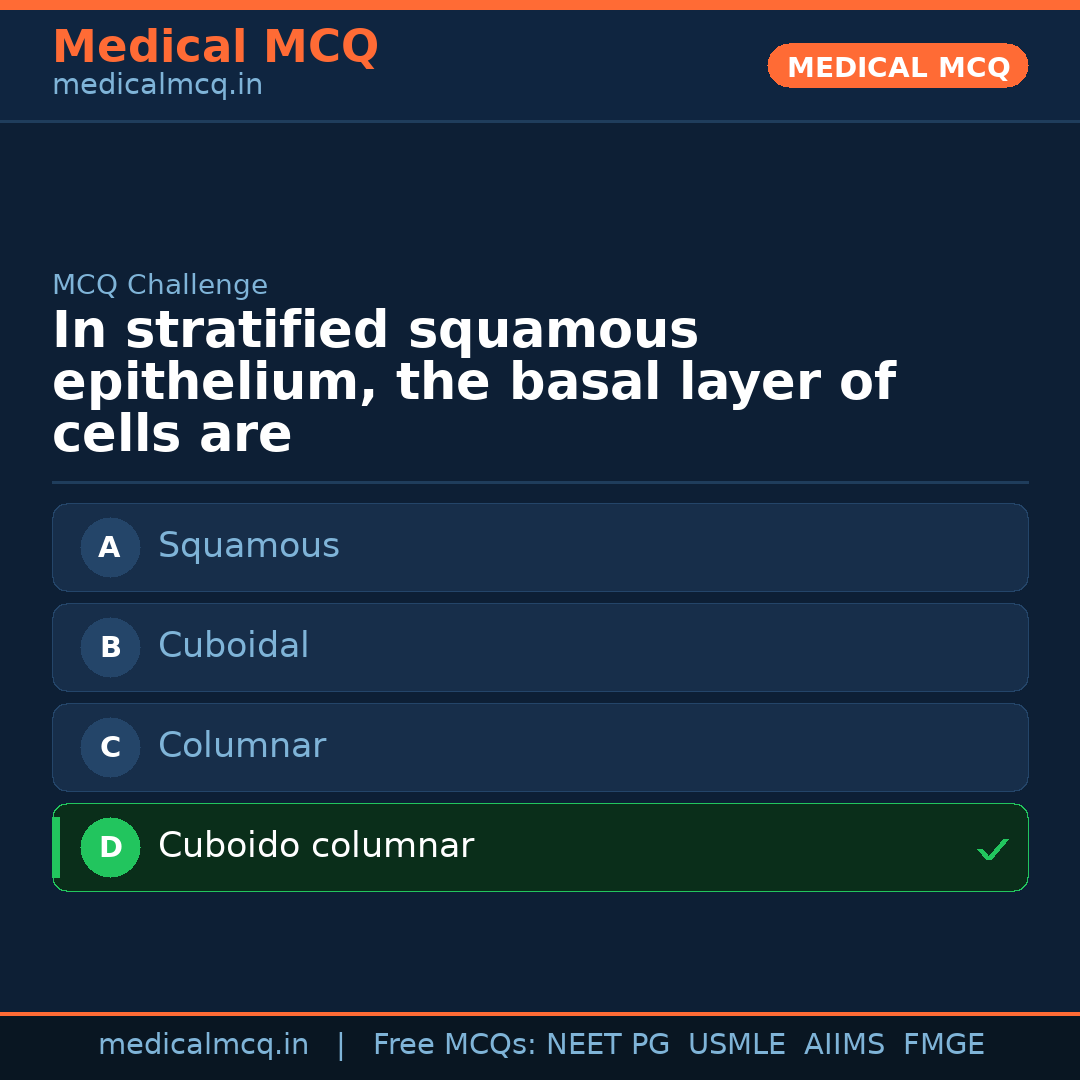 Medical MCQ
medicalmcq.in

MEDICAL MCQ

MCQ Challenge

In stratified squamous epithelium, the basal layer of cells are

A Squamous

B Cuboidal

C Columnar

D Cuboido columnar ✓

medicalmcq.in | Free MCQs: NEET PG USMLE AIIMS FMGE