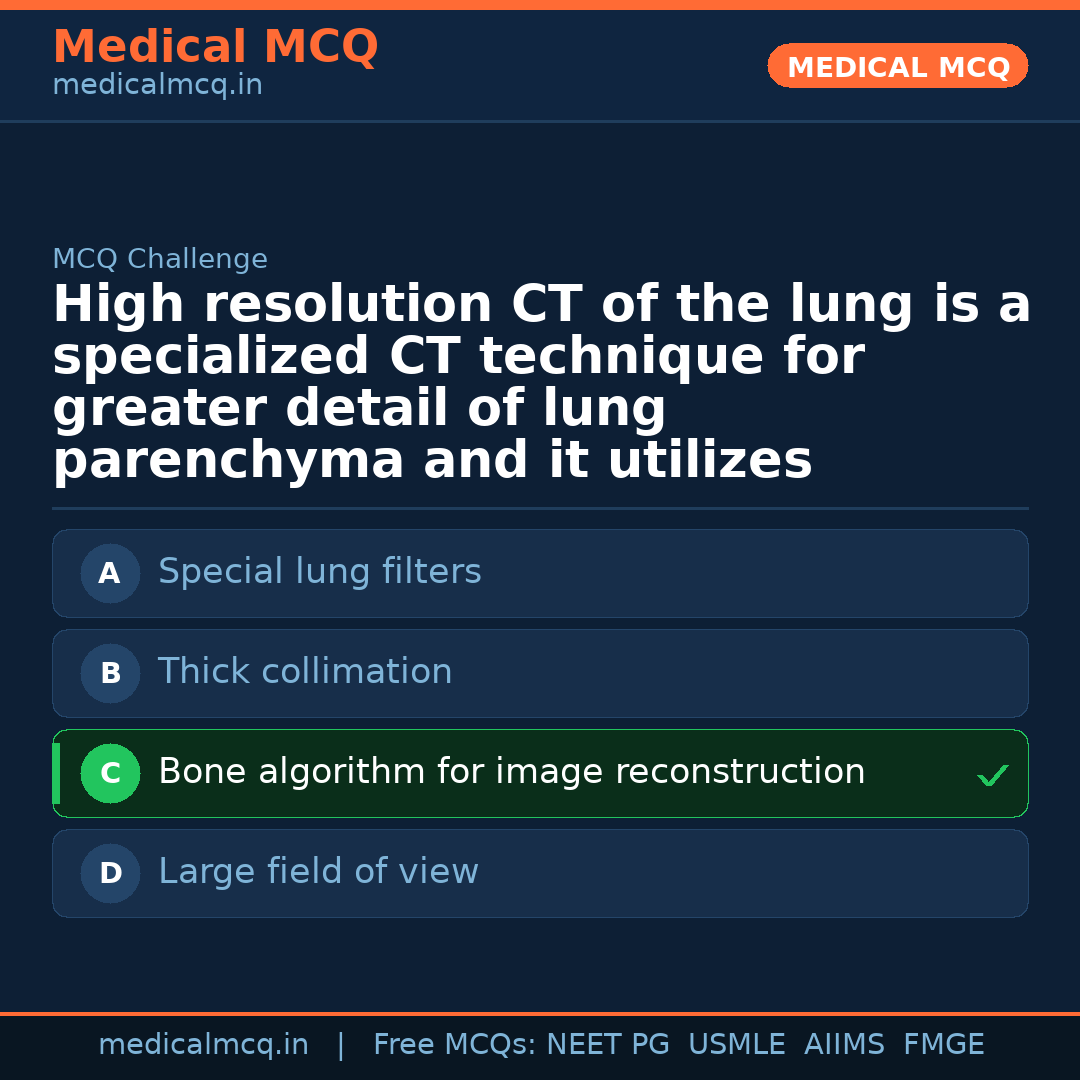 Medical MCQ
medicalmcq.in

MEDICAL MCQ

MCQ Challenge

High resolution CT of the lung is a specialized CT technique for greater detail of lung parenchyma and it utilizes

A Special lung filters

B Thick collimation

C Bone algorithm for image reconstruction ✓

D Large field of view

medicalmcq.in | Free MCQs: NEET PG USMLE AIIMS FMGE