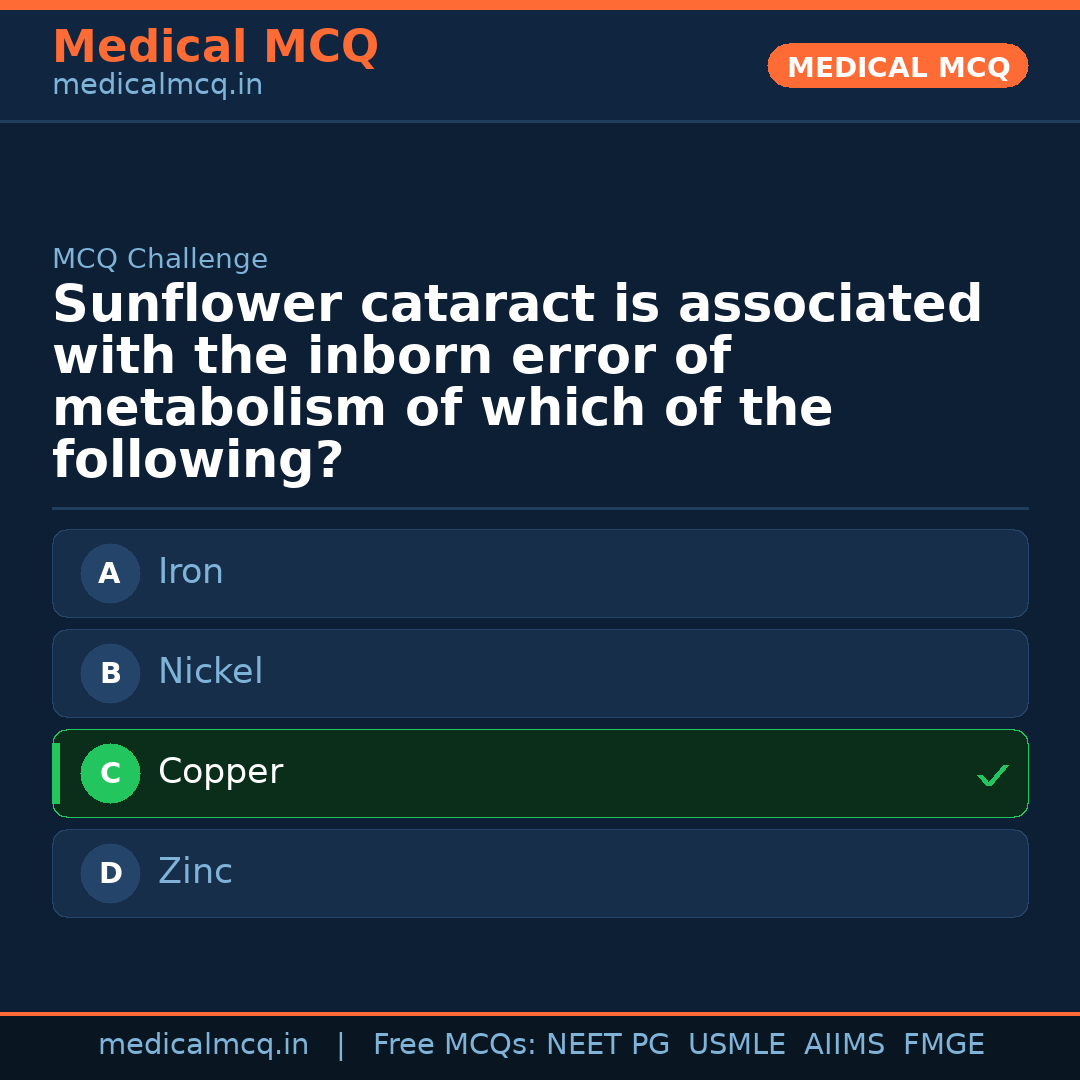 Medical MCQ
medicalmcq.in

MEDICAL MCQ

MCQ Challenge

Sunflower cataract is associated with the inborn error of metabolism of which of the following?

A Iron

B Nickel

C Copper ✓

D Zinc

medicalmcq.in | Free MCQs: NEET PG USMLE AIIMS FMGE