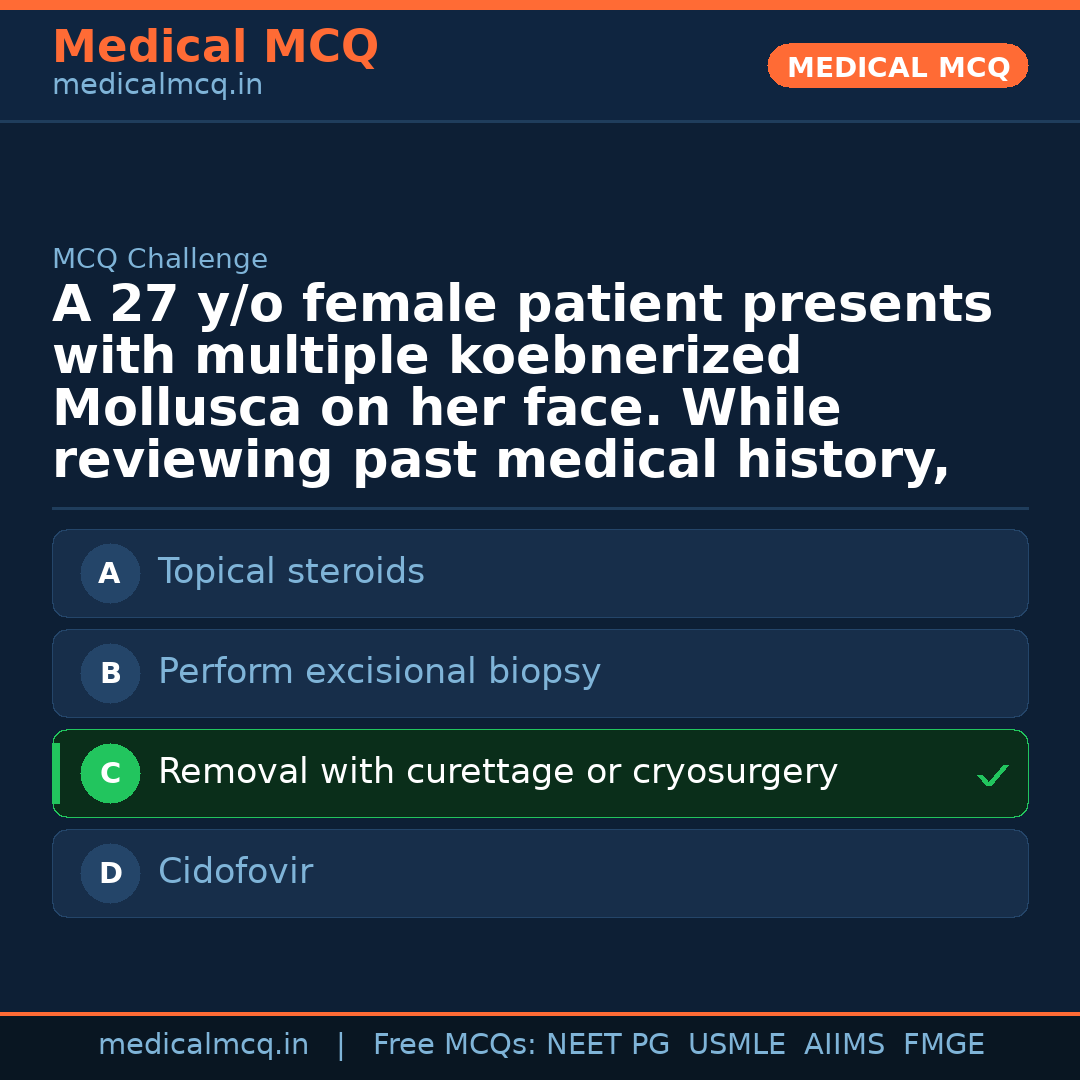 Medical MCQ
medicalmcq.in

MEDICAL MCQ

MCQ Challenge
A 27 y/o female patient presents with multiple koebnerized Mollusca on her face. While reviewing past medical history,

A Topical steroids

B Perform excisional biopsy

C Removal with curettage or cryosurgery ✓

D Cidofovir

medicalmcq.in | Free MCQs: NEET PG USMLE AIIMS FMGE