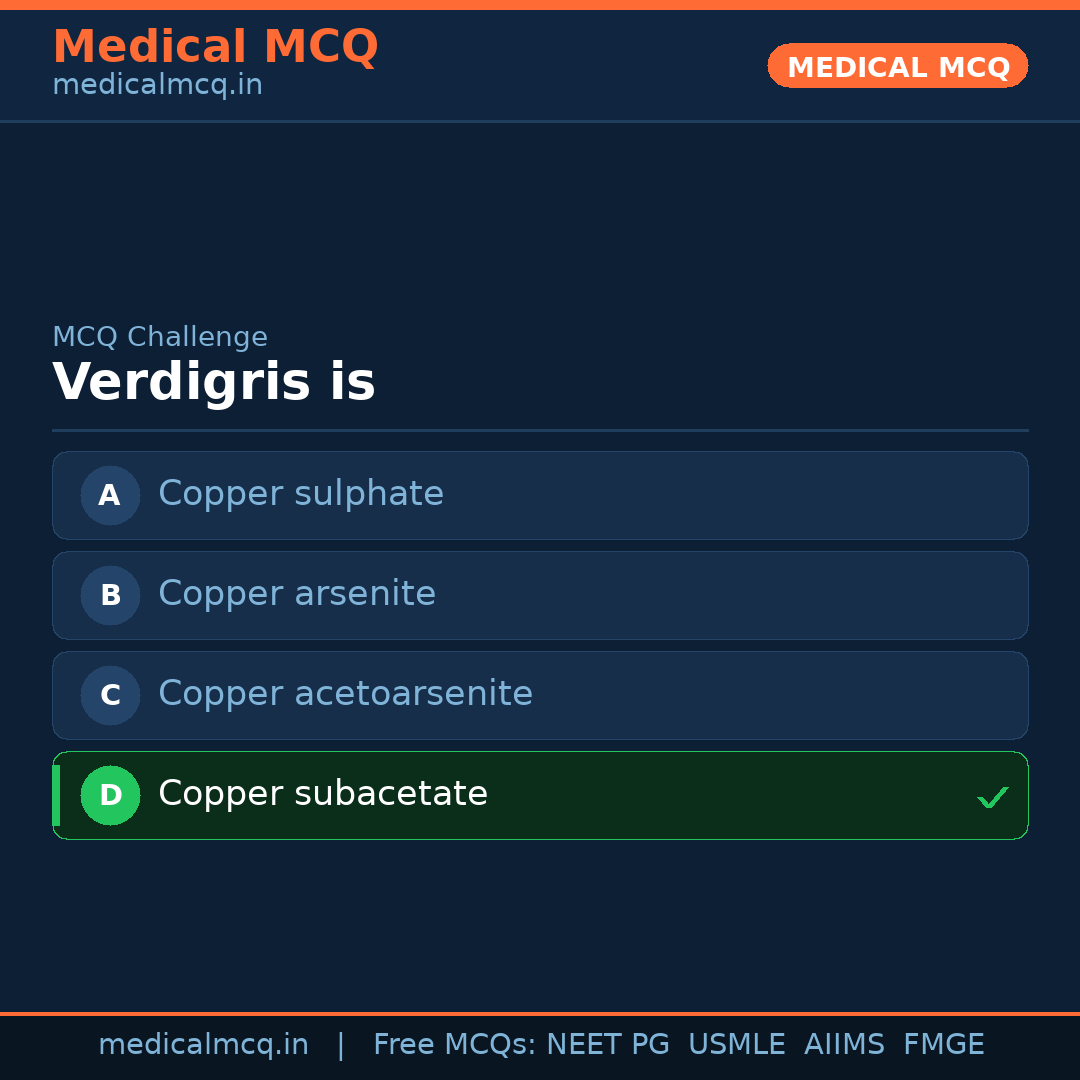 Medical MCQ
medicalmcq.in

MEDICAL MCQ

MCQ Challenge
Verdigris is

A Copper sulphate
B Copper arsenite
C Copper acetoarsenite
D Copper subacetate ✓

medicalmcq.in | Free MCQs: NEET PG USMLE AIIMS FMGE