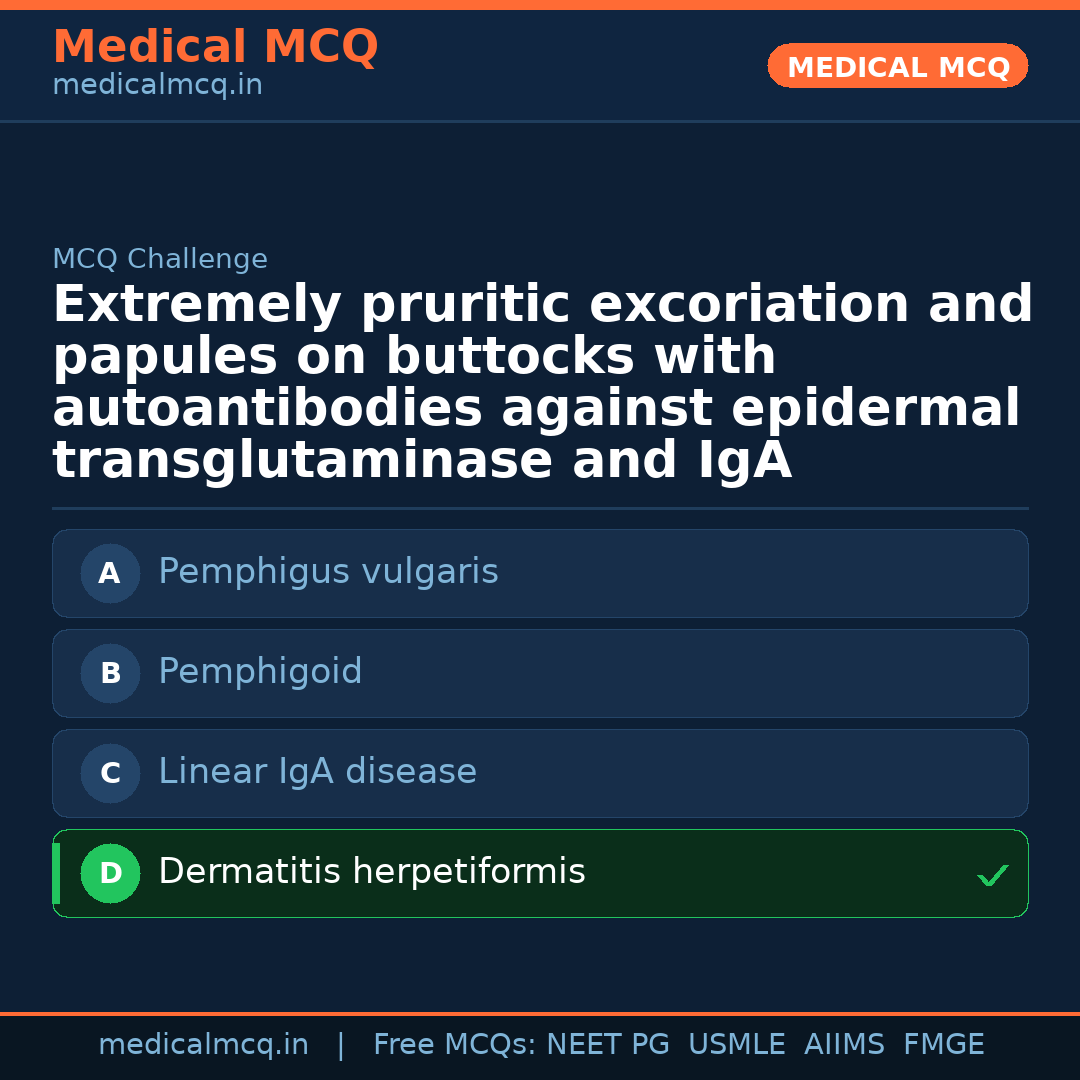 Medical MCQ
medicalmcq.in

MEDICAL MCQ

MCQ Challenge

Extremely pruritic excoriation and papules on buttocks with autoantibodies against epidermal transglutaminase and IgA

A Pemphigus vulgaris

B Pemphigoid

C Linear IgA disease

D Dermatitis herpetiformis ✓

medicalmcq.in | Free MCQs: NEET PG USMLE AIIMS FMGE