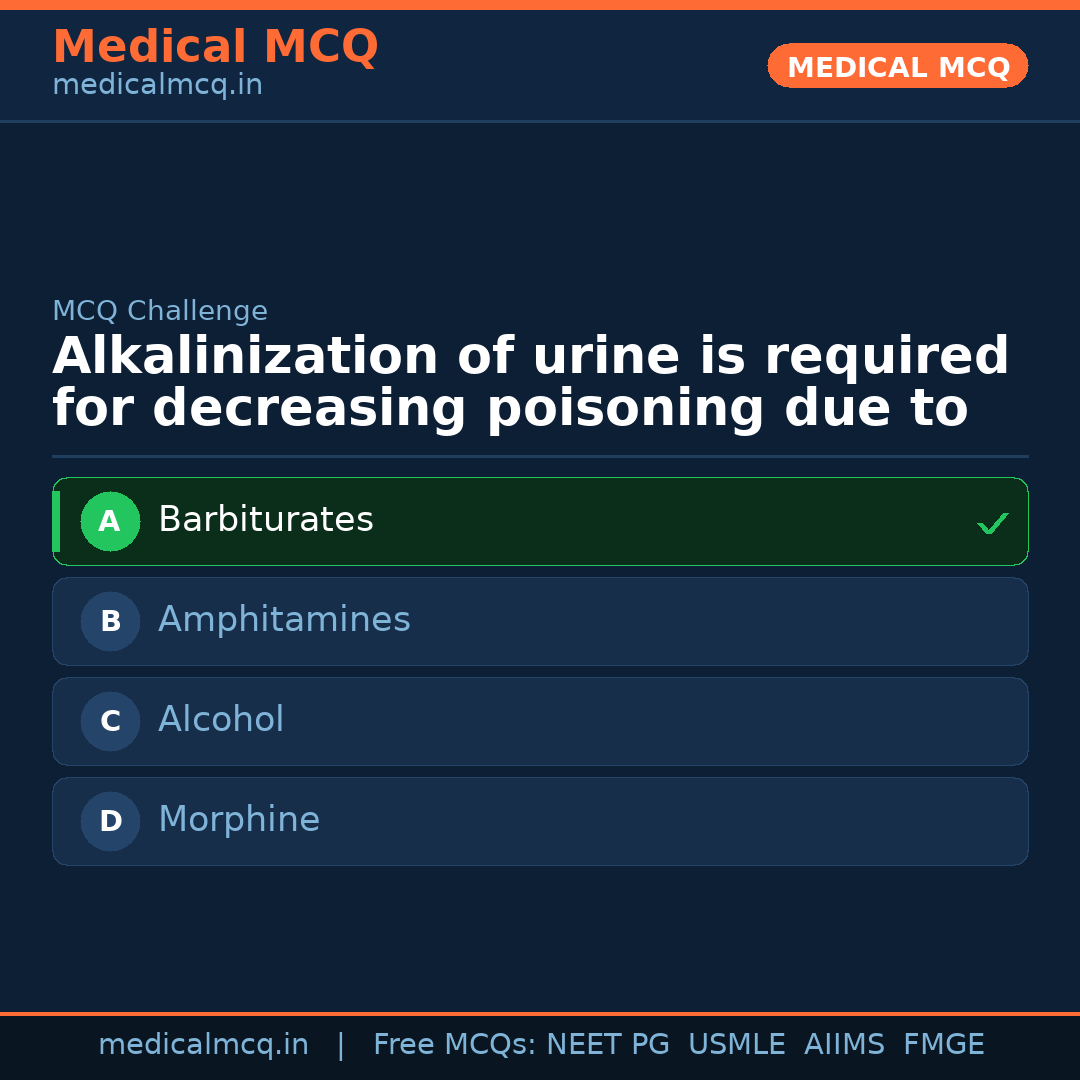 Medical MCQ
medicalmcq.in

MEDICAL MCQ

MCQ Challenge
Alkalinization of urine is required for decreasing poisoning due to

A Barbiturates ✓
B Amphitamines
C Alcohol
D Morphine

medicalmcq.in | Free MCQs: NEET PG USMLE AIIMS FMGE