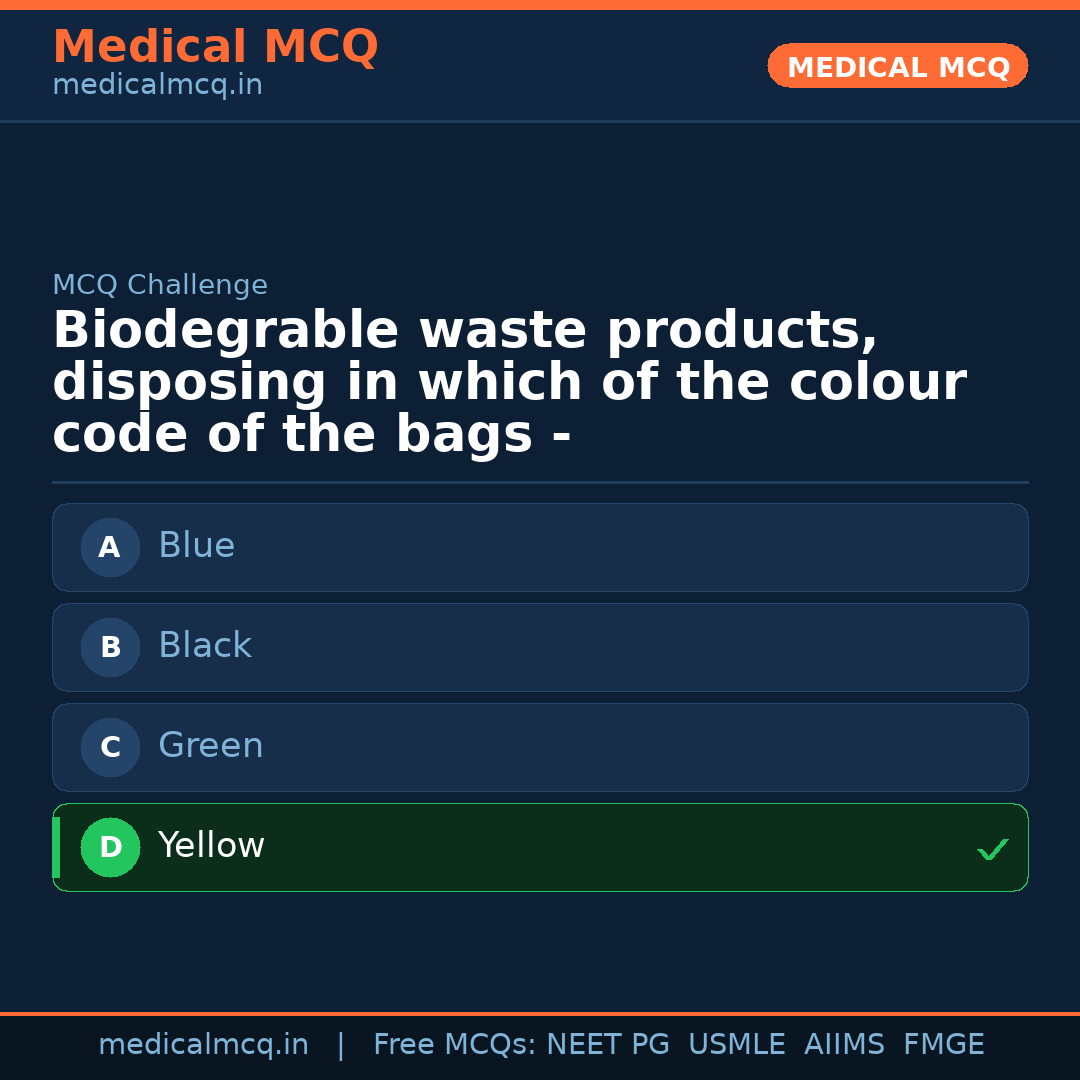 Medical MCQ
medicalmcq.in

MEDICAL MCQ

MCQ Challenge

Biodegrable waste products, disposing in which of the colour code of the bags -

A Blue

B Black

C Green

D Yellow ✓

medicalmcq.in | Free MCQs: NEET PG USMLE AIIMS FMGE