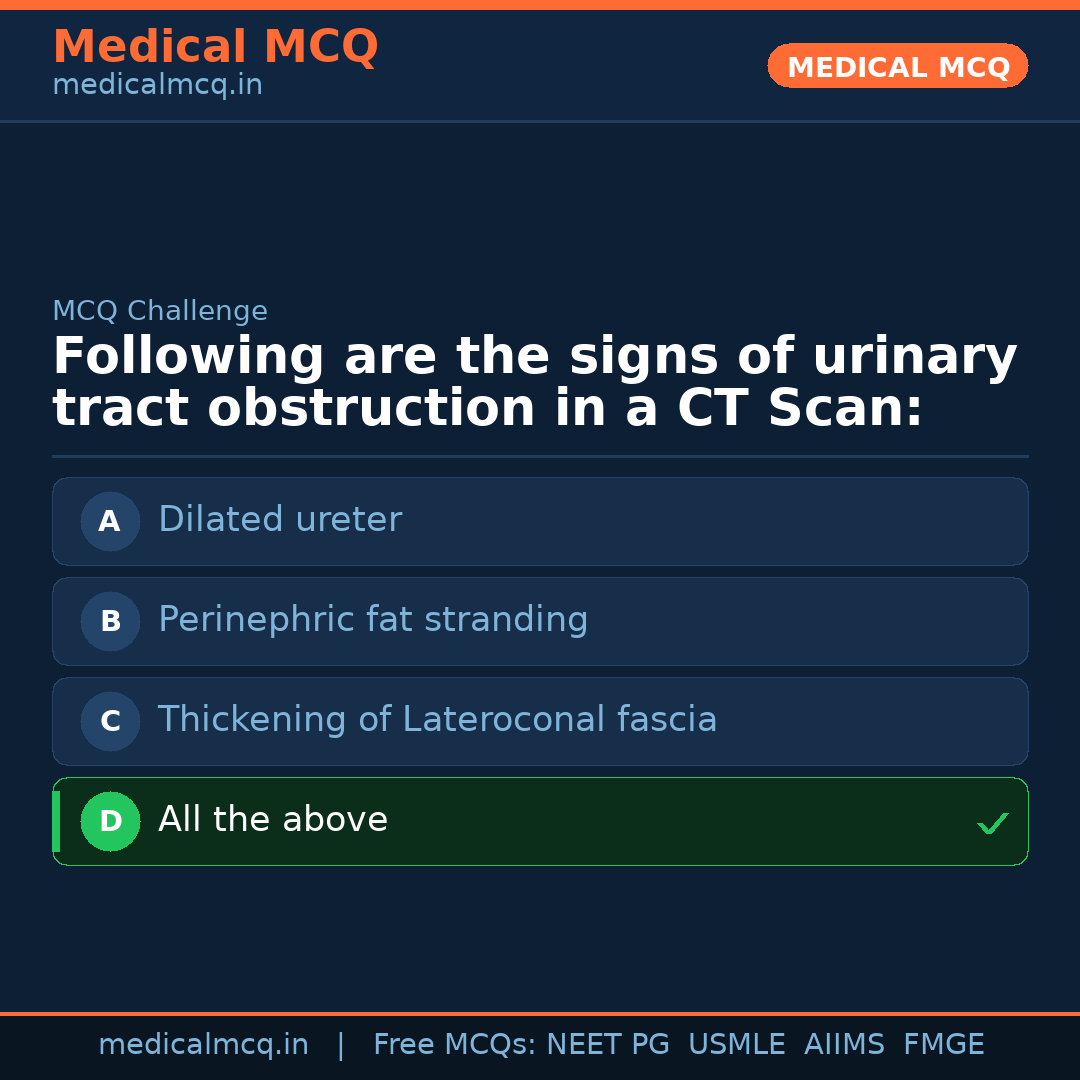 Medical MCQ
medicalmcq.in

MEDICAL MCQ

MCQ Challenge

Following are the signs of urinary tract obstruction in a CT Scan:

A Dilated ureter

B Perinephric fat stranding

C Thickening of Lateroconal fascia

D All the above ✓

medicalmcq.in | Free MCQs: NEET PG USMLE AIIMS FMGE