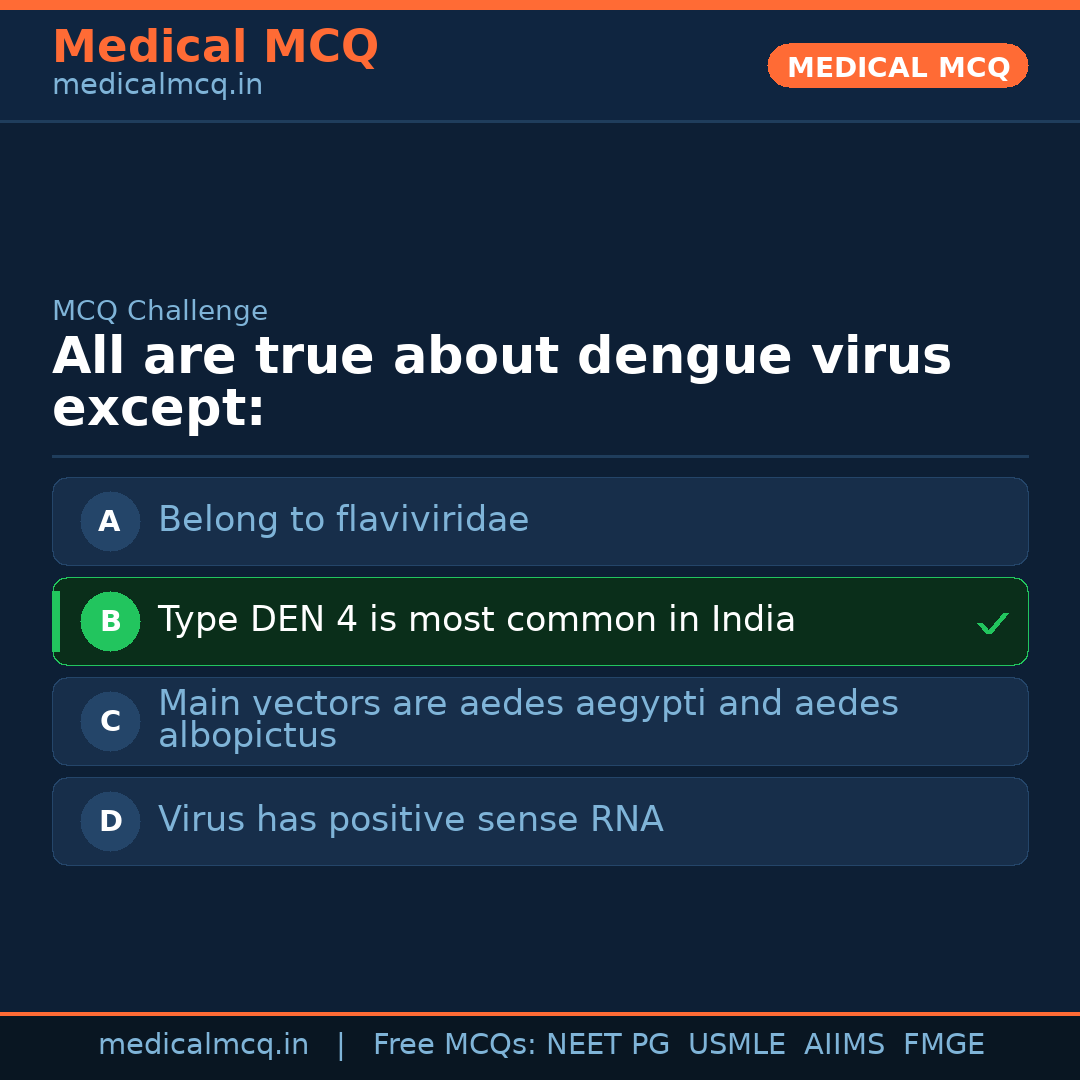 Medical MCQ
medicalmcq.in

MEDICAL MCQ

MCQ Challenge

All are true about dengue virus except:

A Belong to flaviviridae

B Type DEN 4 is most common in India ✓

C Main vectors are aedes aegypti and aedes albopictus

D Virus has positive sense RNA

medicalmcq.in | Free MCQs: NEET PG USMLE AIIMS FMGE