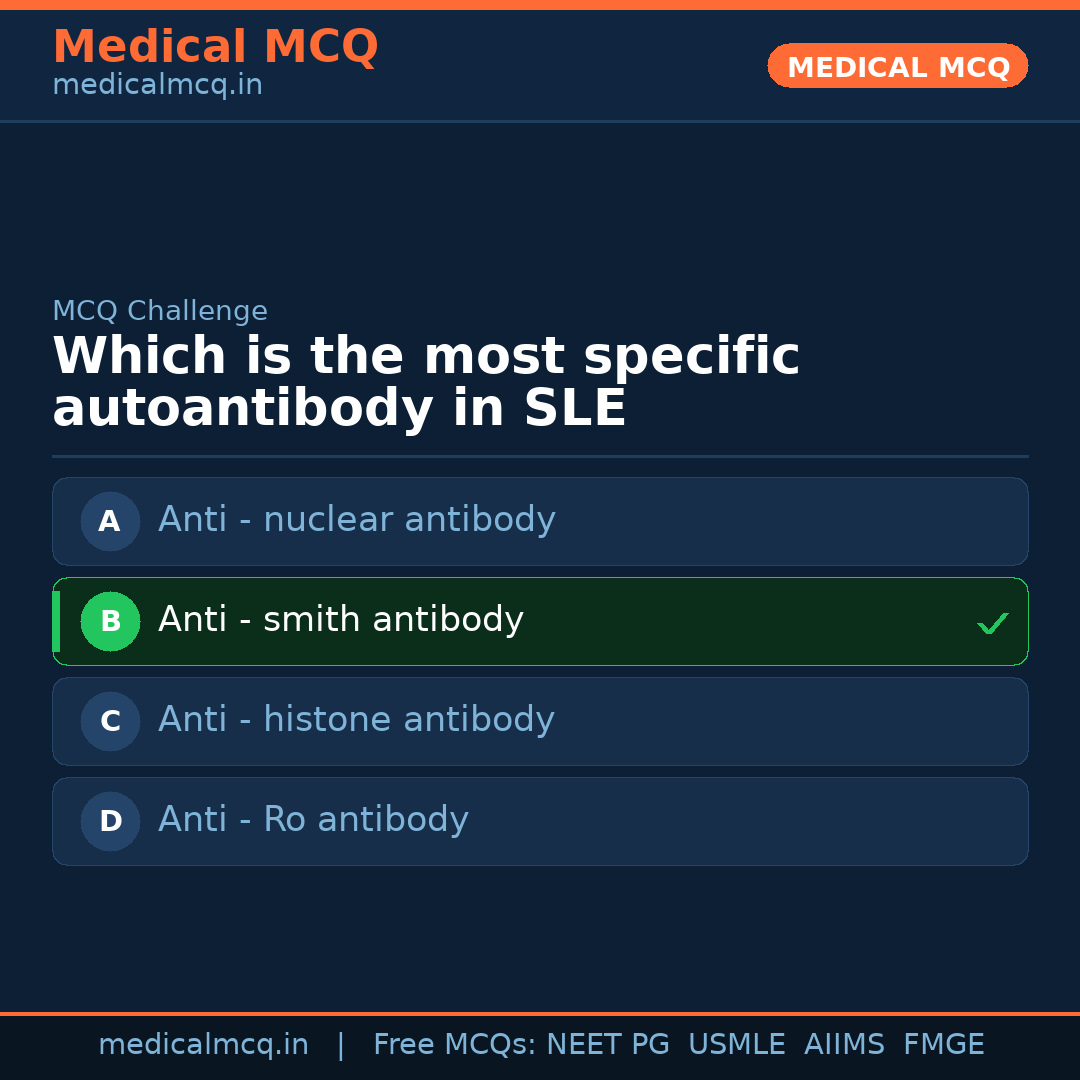 Medical MCQ
medicalmcq.in

MEDICAL MCQ

MCQ Challenge
Which is the most specific autoantibody in SLE

A Anti - nuclear antibody

B Anti - smith antibody ✓

C Anti - histone antibody

D Anti - Ro antibody

medicalmcq.in | Free MCQs: NEET PG USMLE AIIMS FMGE