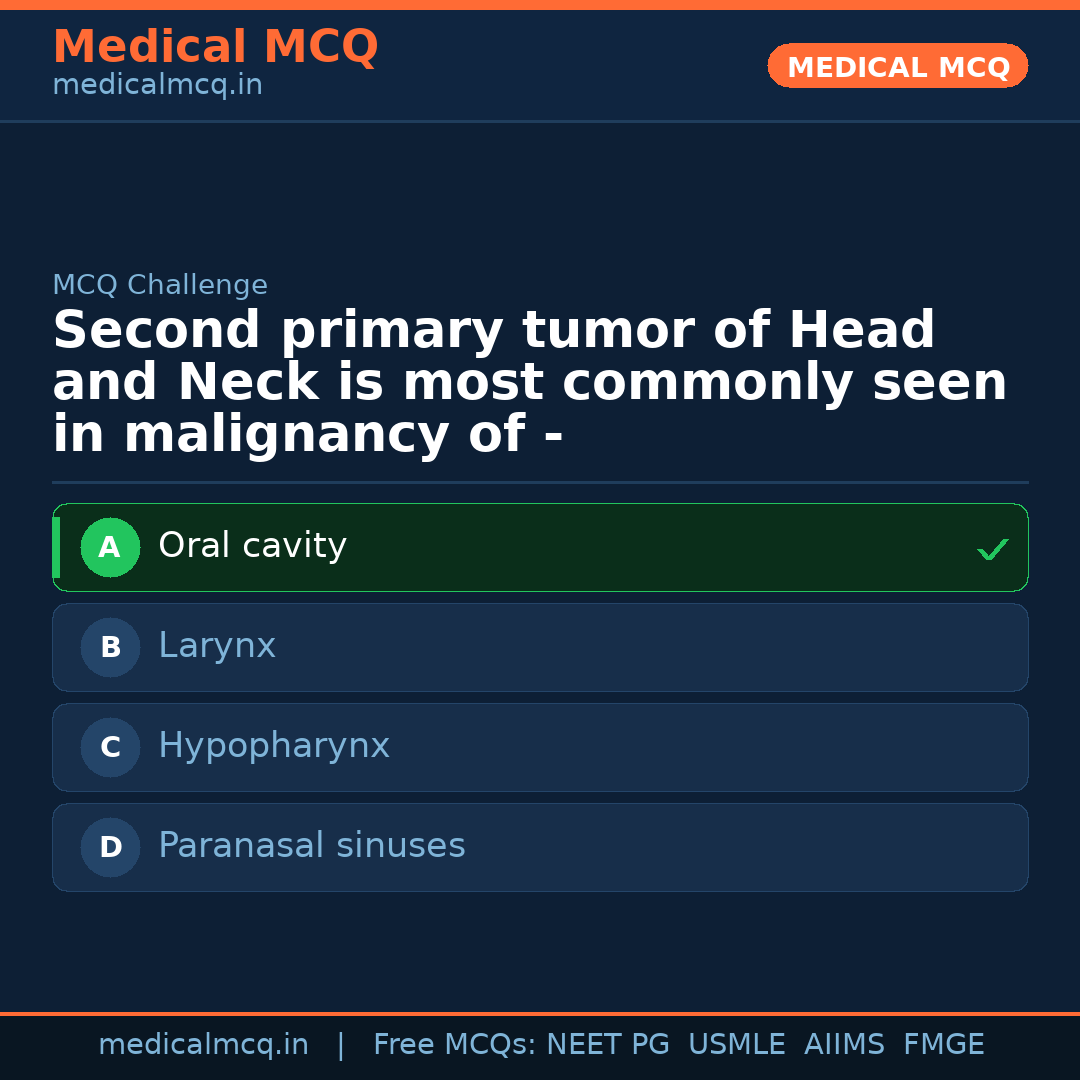 Medical MCQ
medicalmcq.in

MEDICAL MCQ

MCQ Challenge

Second primary tumor of Head and Neck is most commonly seen in malignancy of -

A Oral cavity ✓

B Larynx

C Hypopharynx

D Paranasal sinuses

medicalmcq.in | Free MCQs: NEET PG USMLE AIIMS FMGE