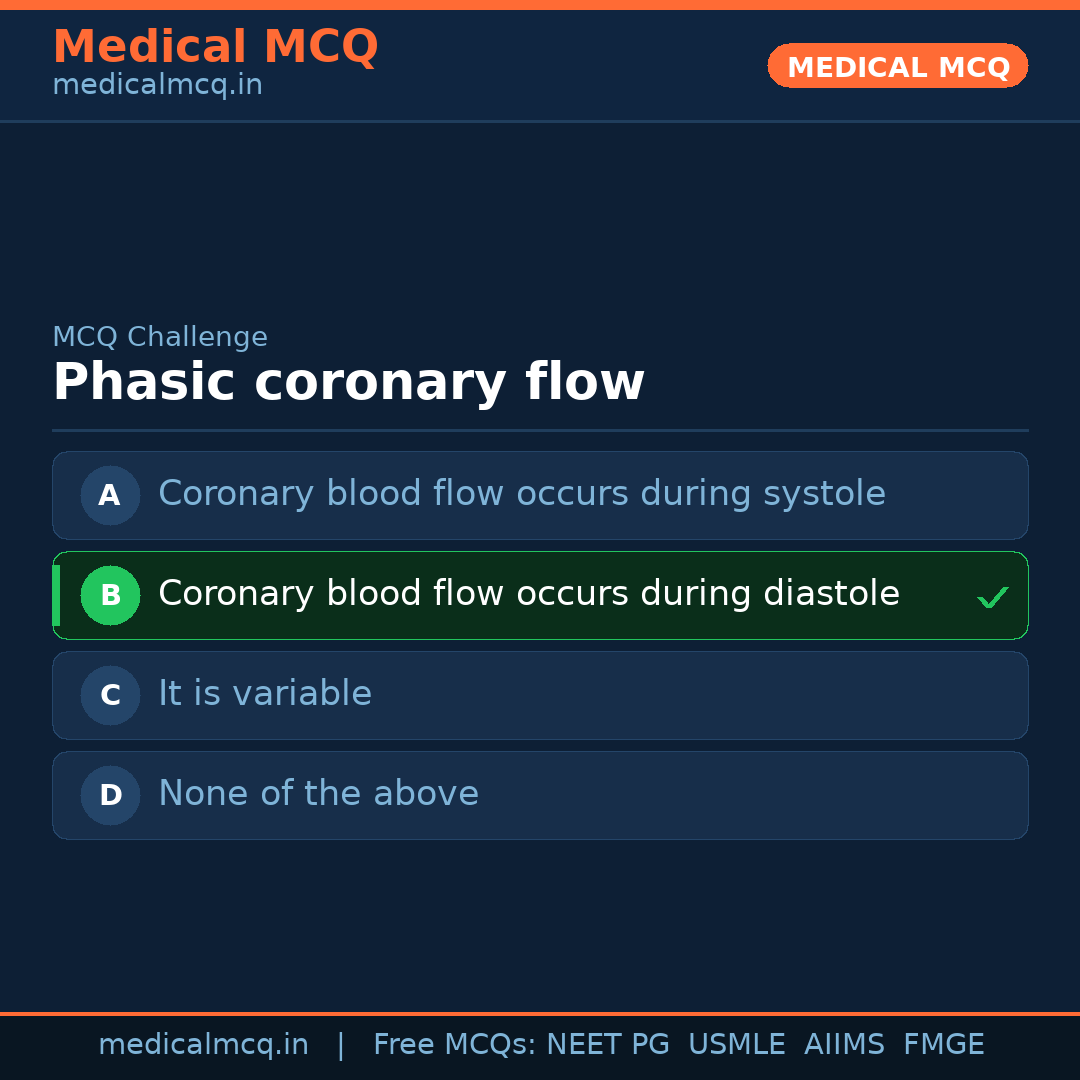 Medical MCQ
medicalmcq.in

MEDICAL MCQ

MCQ Challenge
Phasic coronary flow

A Coronary blood flow occurs during systole

B Coronary blood flow occurs during diastole ✓

C It is variable

D None of the above

medicalmcq.in | Free MCQs: NEET PG USMLE AIIMS FMGE