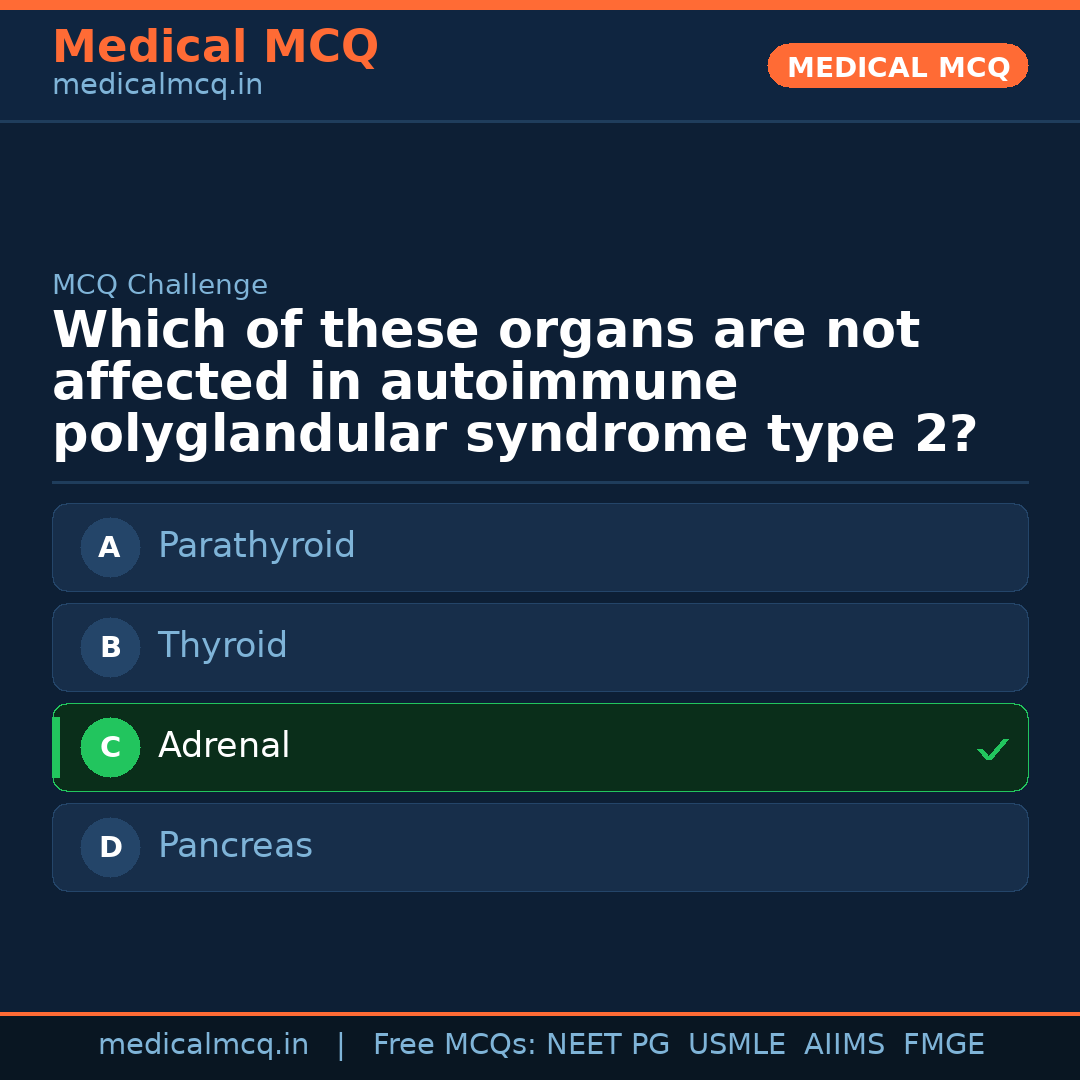 Medical MCQ
medicalmcq.in

MEDICAL MCQ

MCQ Challenge

Which of these organs are not affected in autoimmune polyglandular syndrome type 2?

A Parathyroid

B Thyroid

C Adrenal ✓

D Pancreas

medicalmcq.in | Free MCQs: NEET PG USMLE AIIMS FMGE