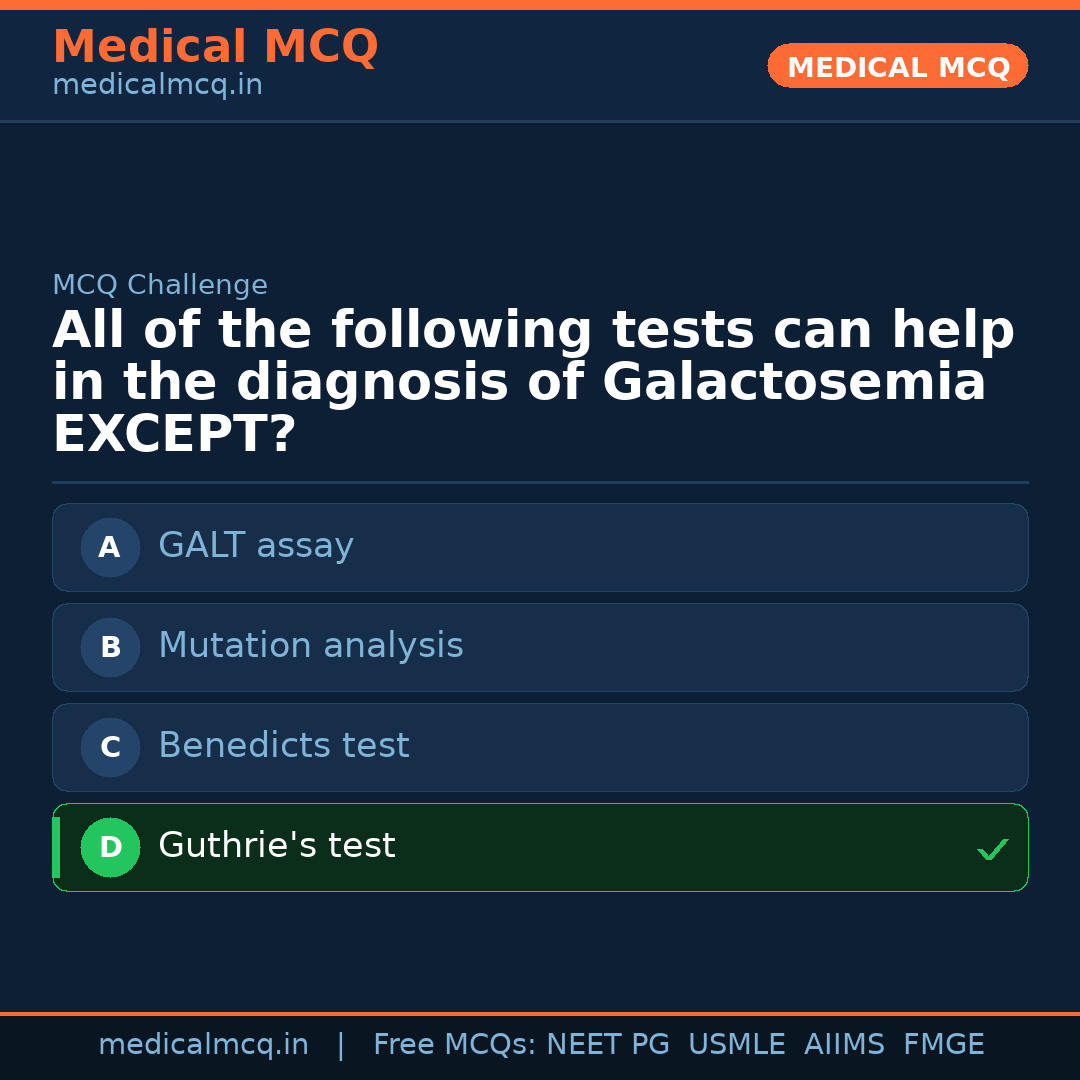 Medical MCQ
medicalmcq.in

MEDICAL MCQ

MCQ Challenge

All of the following tests can help in the diagnosis of Galactosemia EXCEPT?

A GALT assay

B Mutation analysis

C Benedicts test

D Guthrie's test ✓

medicalmcq.in | Free MCQs: NEET PG USMLE AIIMS FMGE