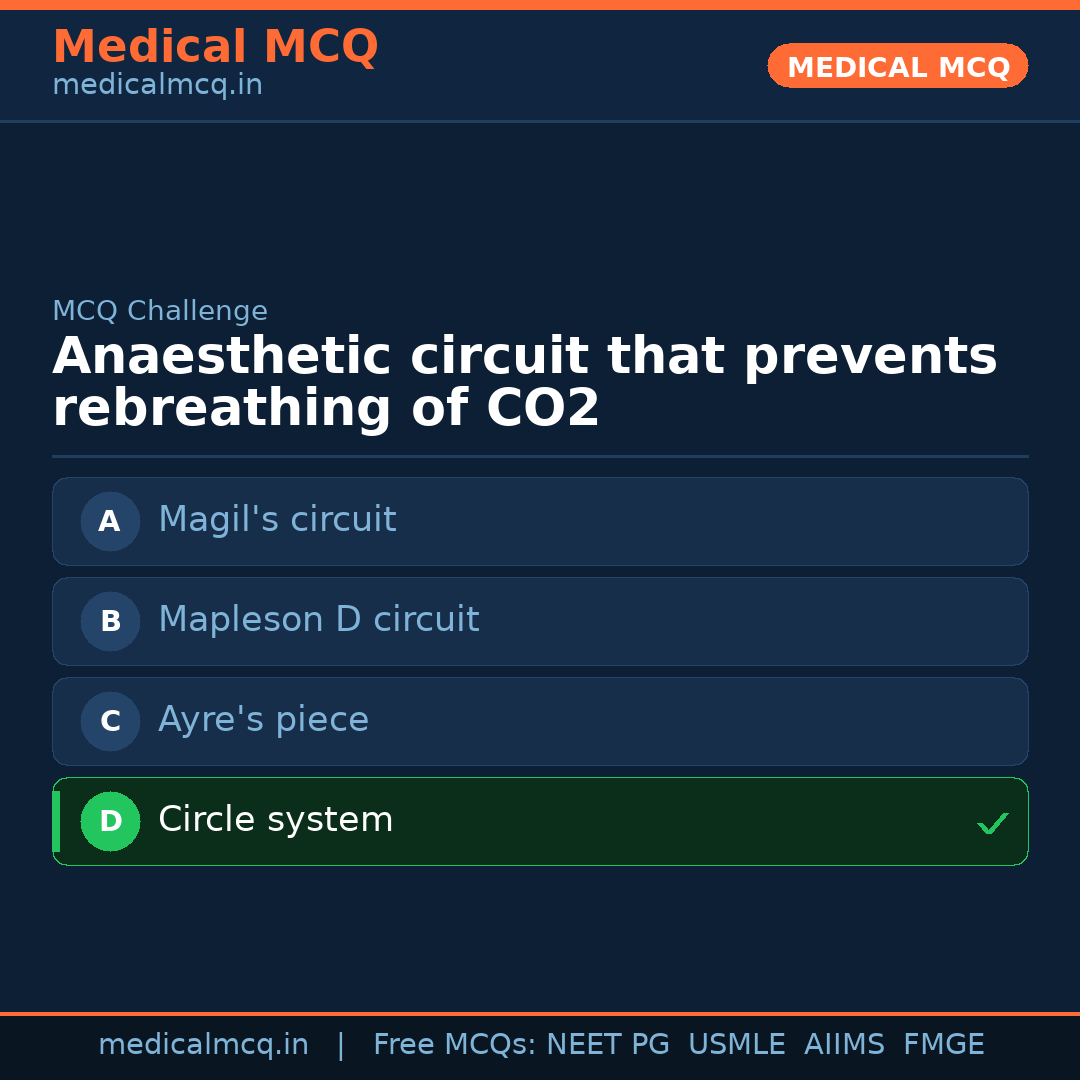 Medical MCQ
medicalmcq.in

MEDICAL MCQ

MCQ Challenge

Anaesthetic circuit that prevents rebreathing of CO2

A Magil's circuit

B Mapleson D circuit

C Ayre's piece

D Circle system ✓

medicalmcq.in | Free MCQs: NEET PG USMLE AIIMS FMGE