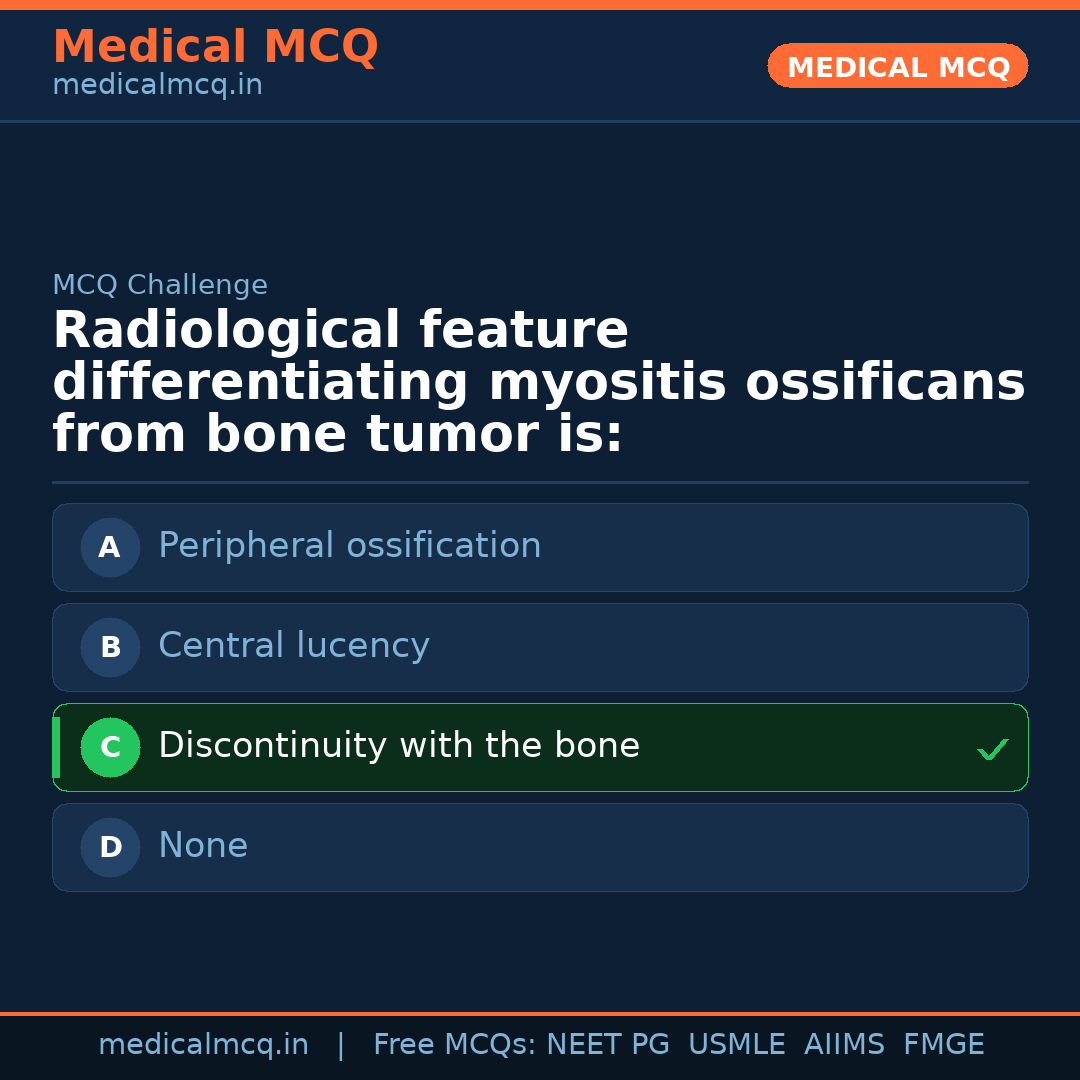 Medical MCQ
medicalmcq.in

MEDICAL MCQ

MCQ Challenge

Radiological feature differentiating myositis ossificans from bone tumor is:

A Peripheral ossification

B Central lucency

C Discontinuity with the bone ✓

D None

medicalmcq.in | Free MCQs: NEET PG USMLE AIIMS FMGE