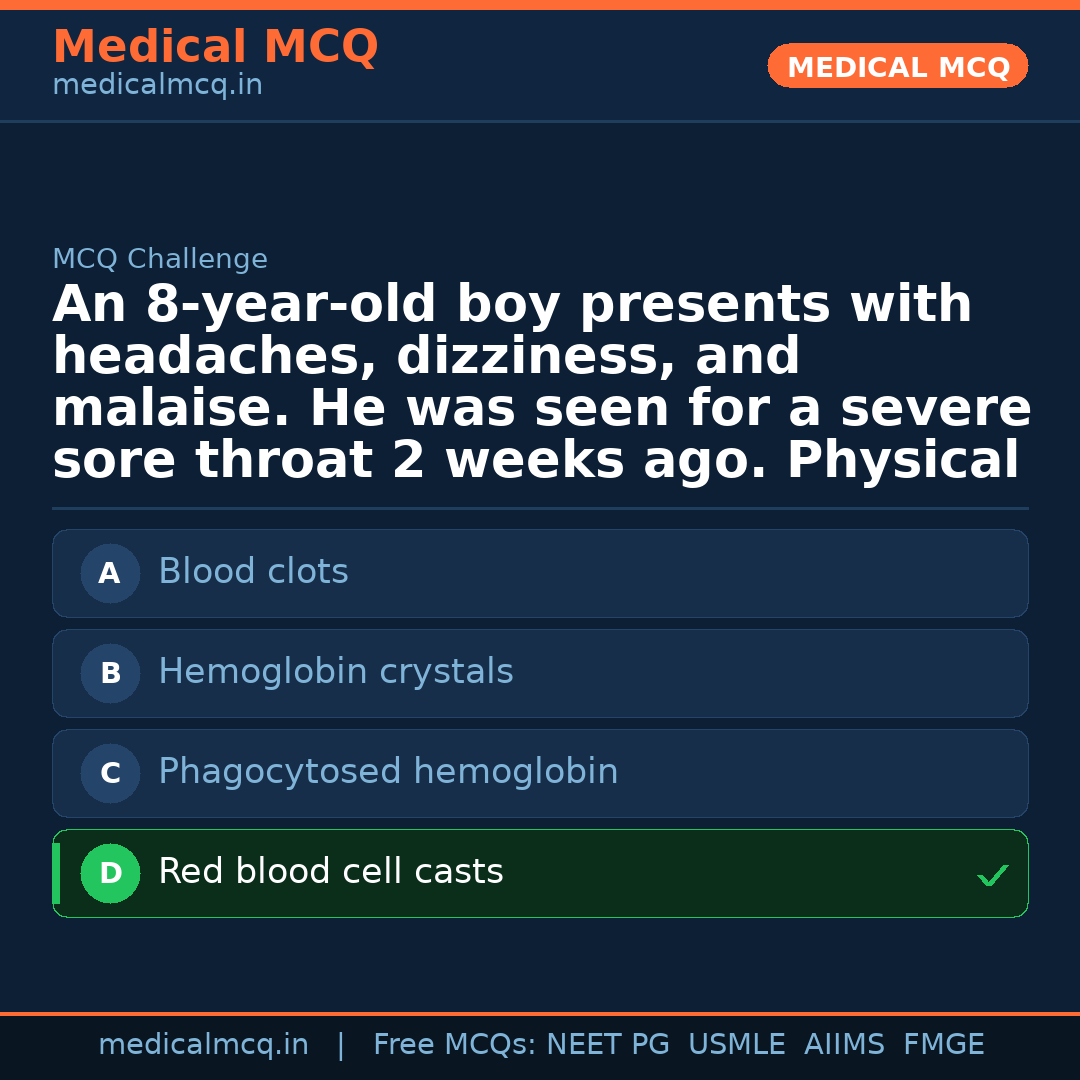 Medical MCQ
medicalmcq.in

MEDICAL MCQ

MCQ Challenge

An 8-year-old boy presents with headaches, dizziness, and malaise. He was seen for a severe sore throat 2 weeks ago. Physical

A Blood clots

B Hemoglobin crystals

C Phagocytosed hemoglobin

D Red blood cell casts ✓

medicalmcq.in | Free MCQs: NEET PG USMLE AIIMS FMGE