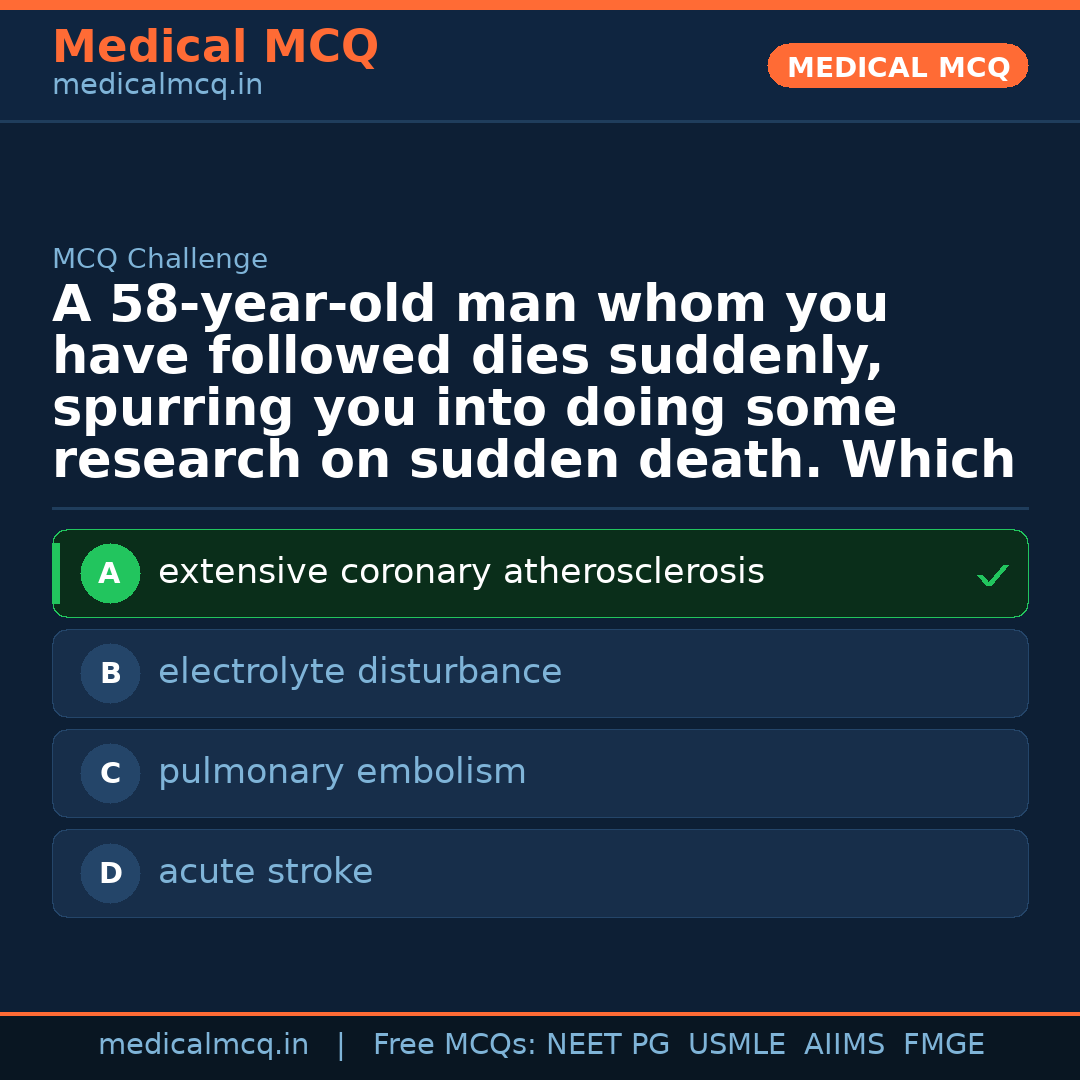 Medical MCQ
medicalmcq.in

MEDICAL MCQ

MCQ Challenge

A 58-year-old man whom you have followed dies suddenly, spurring you into doing some research on sudden death. Which

A extensive coronary atherosclerosis ✓

B electrolyte disturbance

C pulmonary embolism

D acute stroke

medicalmcq.in | Free MCQs: NEET PG USMLE AIIMS FMGE