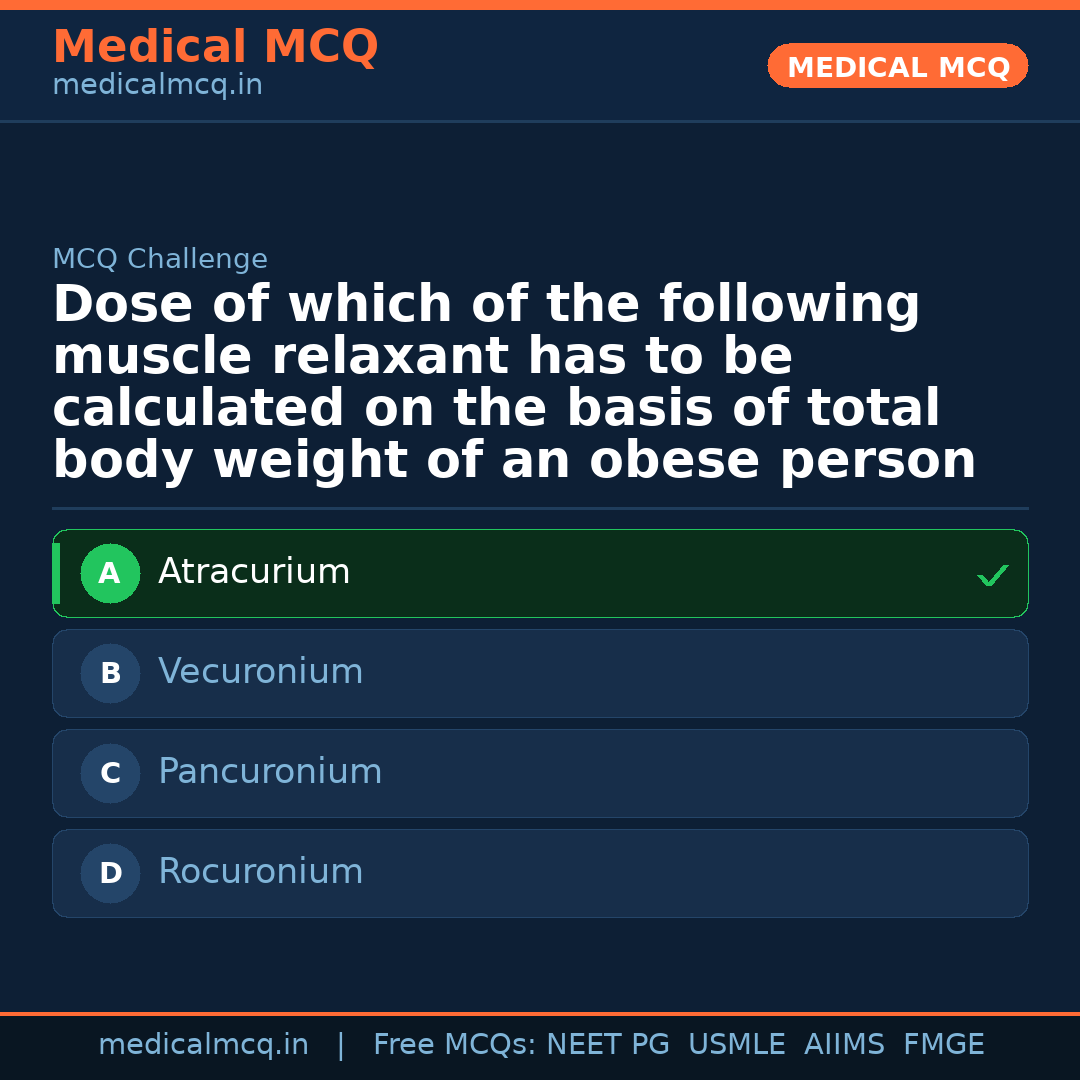 Medical MCQ
medicalmcq.in

MEDICAL MCQ

MCQ Challenge

Dose of which of the following muscle relaxant has to be calculated on the basis of total body weight of an obese person

A Atracurium ✓

B Vecuronium

C Pancuronium

D Rocuronium

medicalmcq.in | Free MCQs: NEET PG USMLE AIIMS FMGE