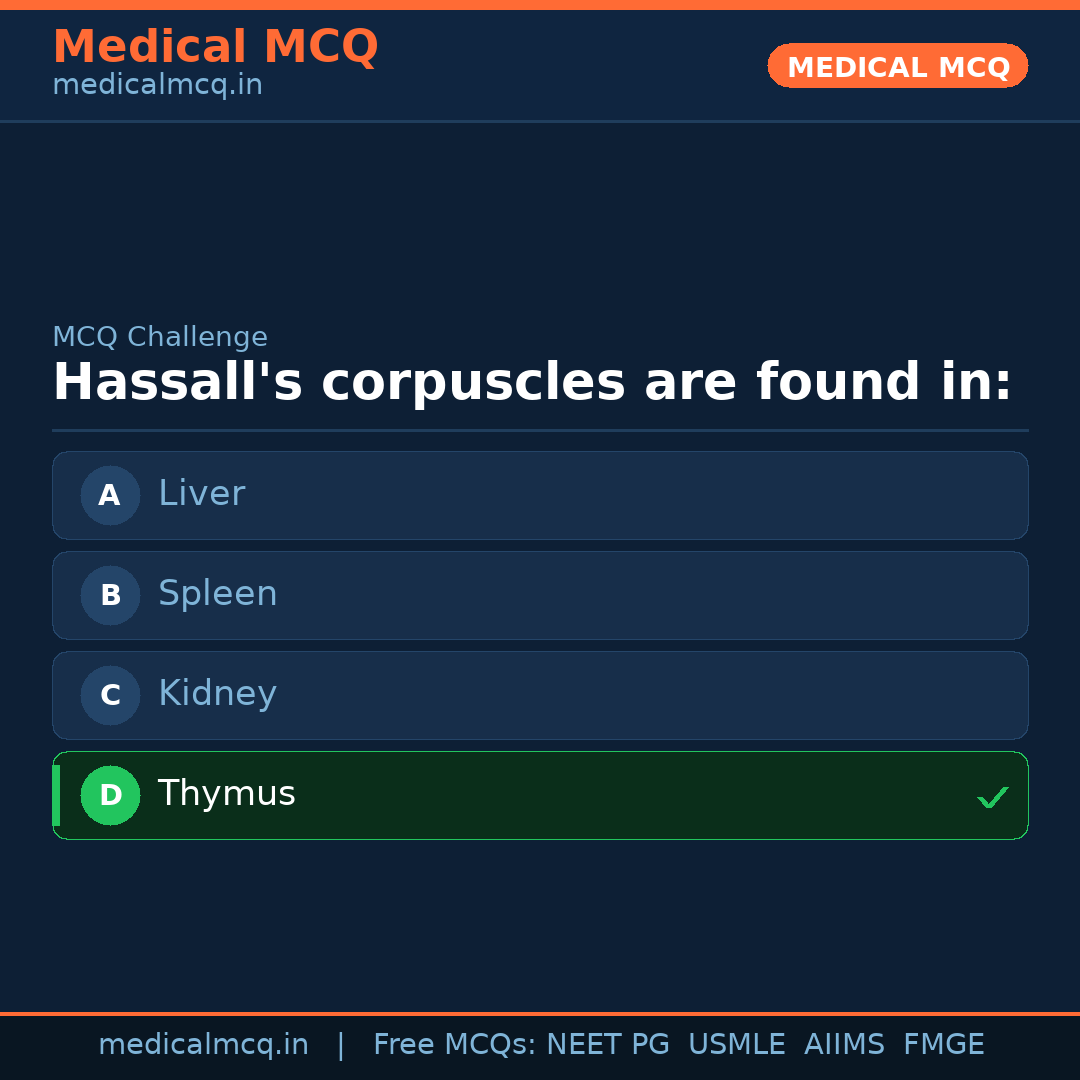 Medical MCQ
medicalmcq.in

MEDICAL MCQ

MCQ Challenge
Hassall's corpuscles are found in:

A Liver

B Spleen

C Kidney

D Thymus ✓

medicalmcq.in | Free MCQs: NEET PG USMLE AIIMS FMGE