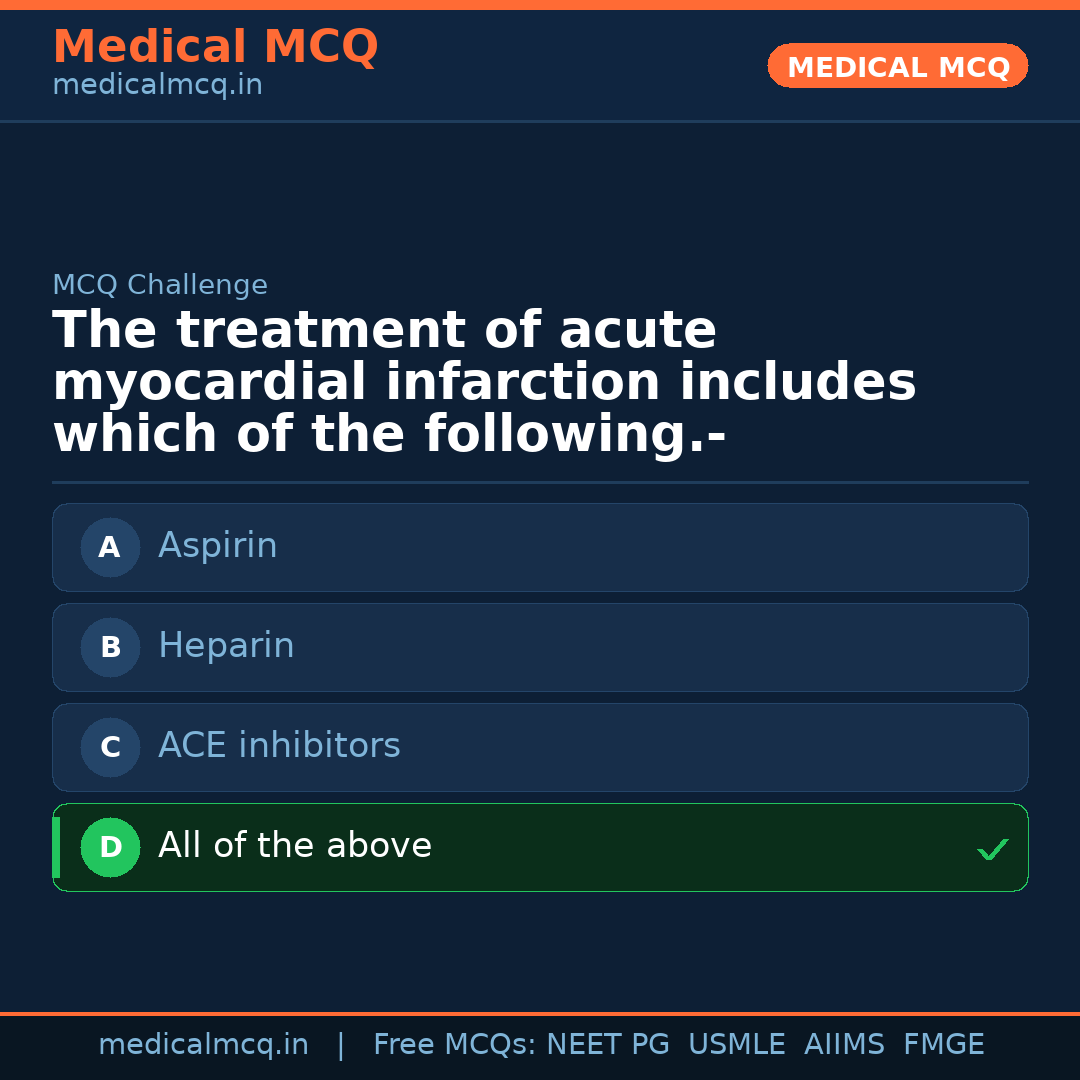 Medical MCQ
medicalmcq.in

MEDICAL MCQ

MCQ Challenge

The treatment of acute myocardial infarction includes which of the following.-

A Aspirin

B Heparin

C ACE inhibitors

D All of the above ✓

medicalmcq.in | Free MCQs: NEET PG USMLE AIIMS FMGE