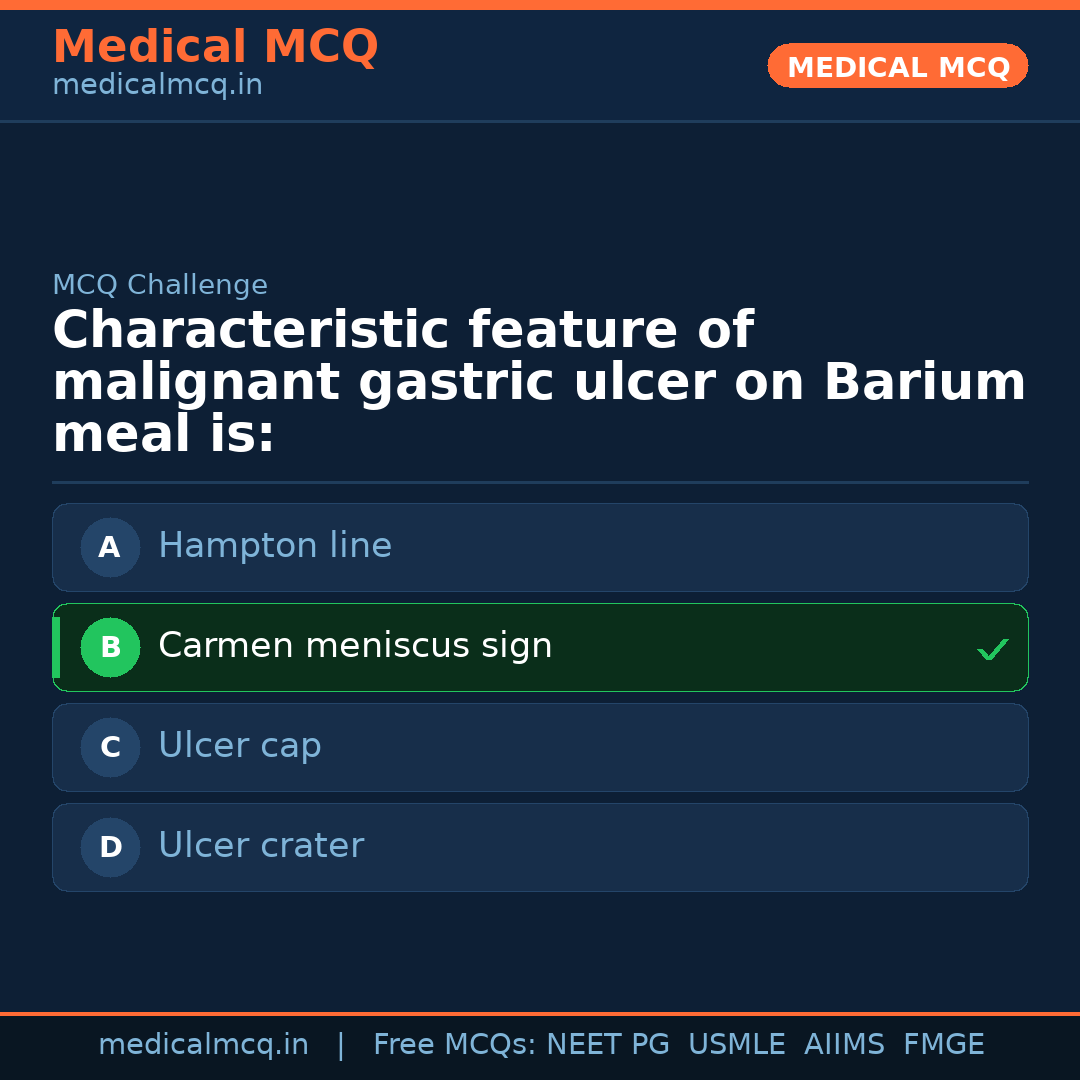 Medical MCQ
medicalmcq.in

MEDICAL MCQ

MCQ Challenge

Characteristic feature of malignant gastric ulcer on Barium meal is:

A Hampton line

B Carmen meniscus sign ✓

C Ulcer cap

D Ulcer crater

medicalmcq.in | Free MCQs: NEET PG USMLE AIIMS FMGE