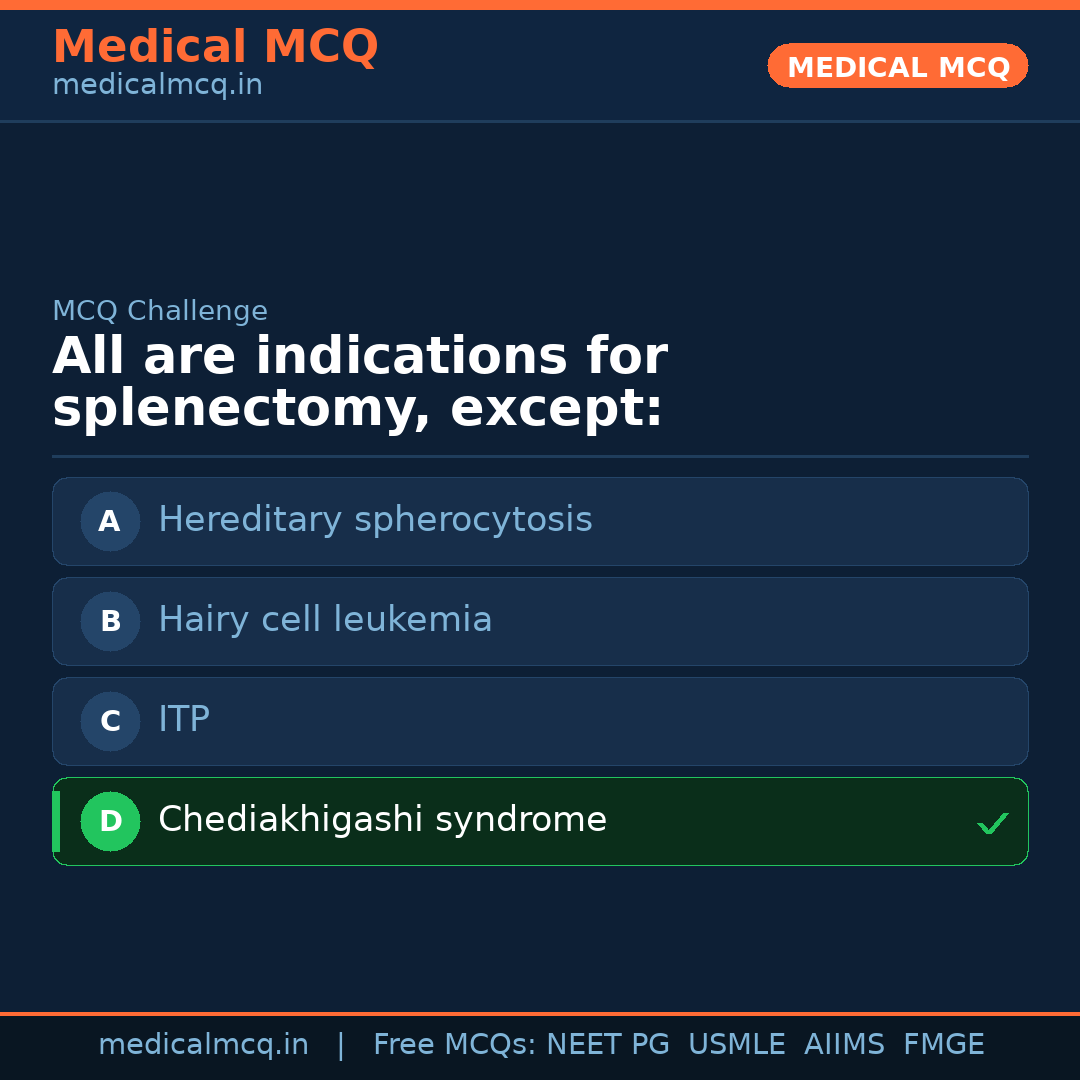 Medical MCQ
medicalmcq.in

MEDICAL MCQ

MCQ Challenge

All are indications for splenectomy, except:

A Hereditary spherocytosis

B Hairy cell leukemia

C ITP

D Chediakhigashi syndrome ✓

medicalmcq.in | Free MCQs: NEET PG USMLE AIIMS FMGE