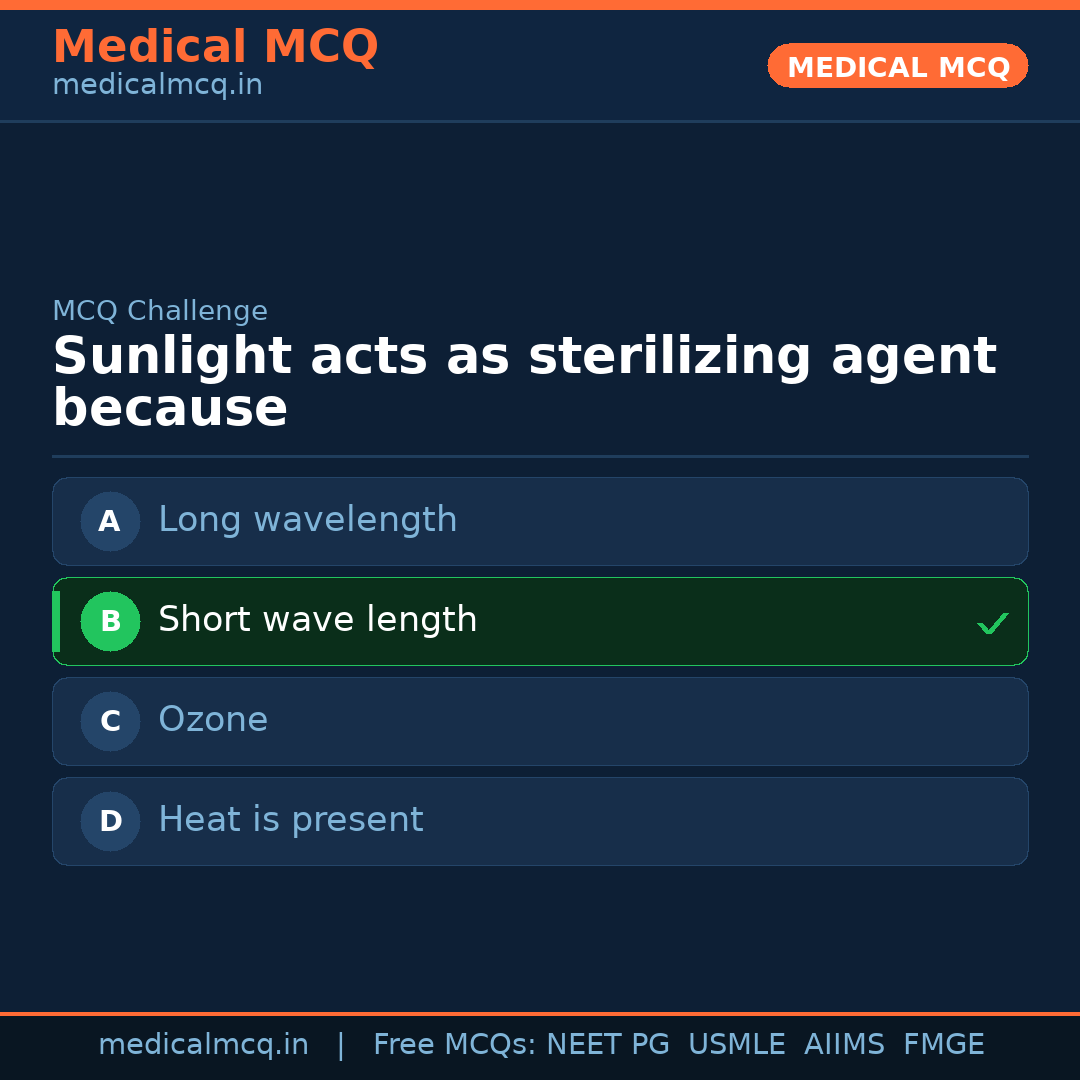 Medical MCQ
medicalmcq.in

MEDICAL MCQ

MCQ Challenge

Sunlight acts as sterilizing agent because

A Long wavelength

B Short wave length ✓

C Ozone

D Heat is present

medicalmcq.in | Free MCQs: NEET PG USMLE AIIMS FMGE