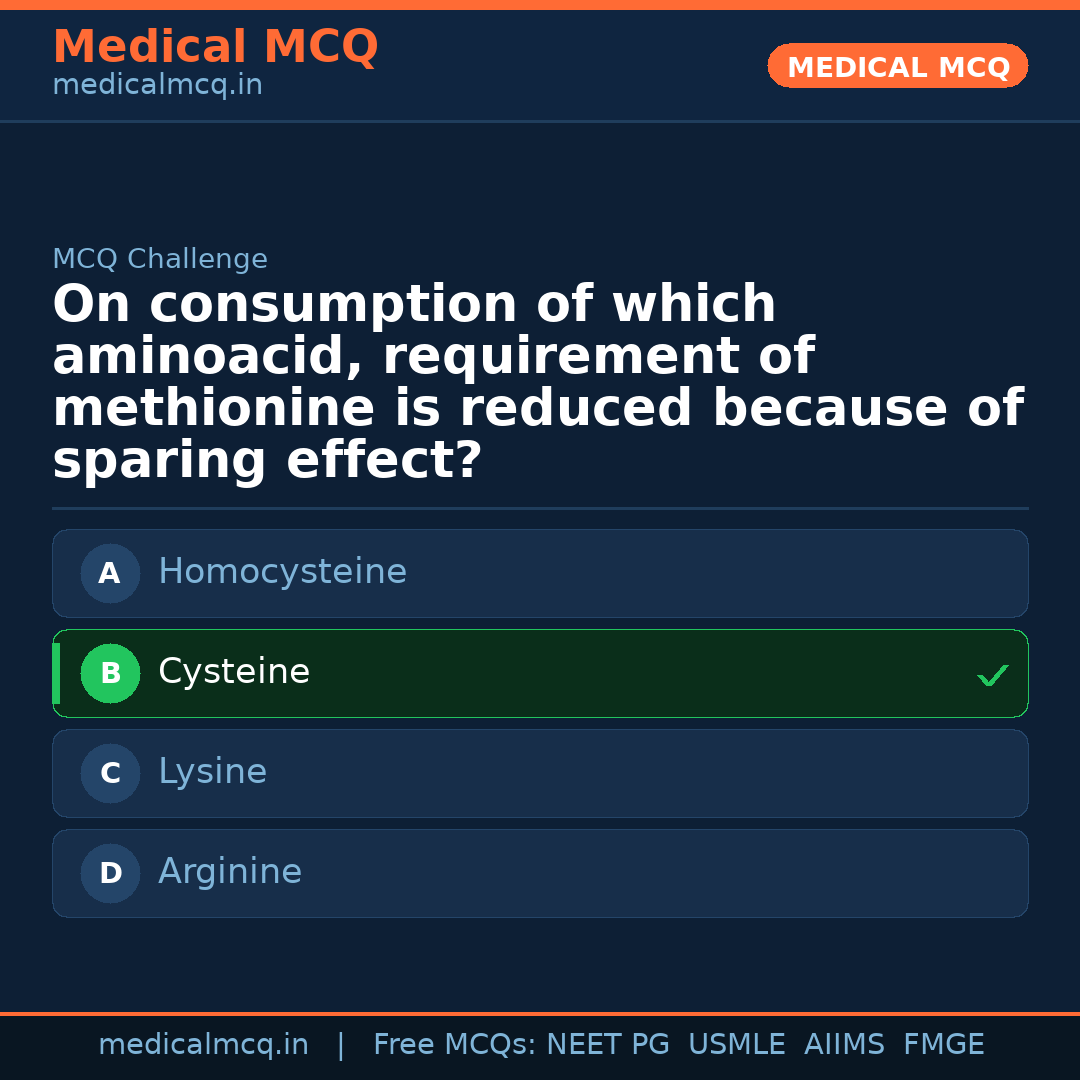 Medical MCQ
medicalmcq.in

MEDICAL MCQ

MCQ Challenge

On consumption of which aminoacid, requirement of methionine is reduced because of sparing effect?

A Homocysteine

B Cysteine ✓

C Lysine

D Arginine

medicalmcq.in | Free MCQs: NEET PG USMLE AIIMS FMGE