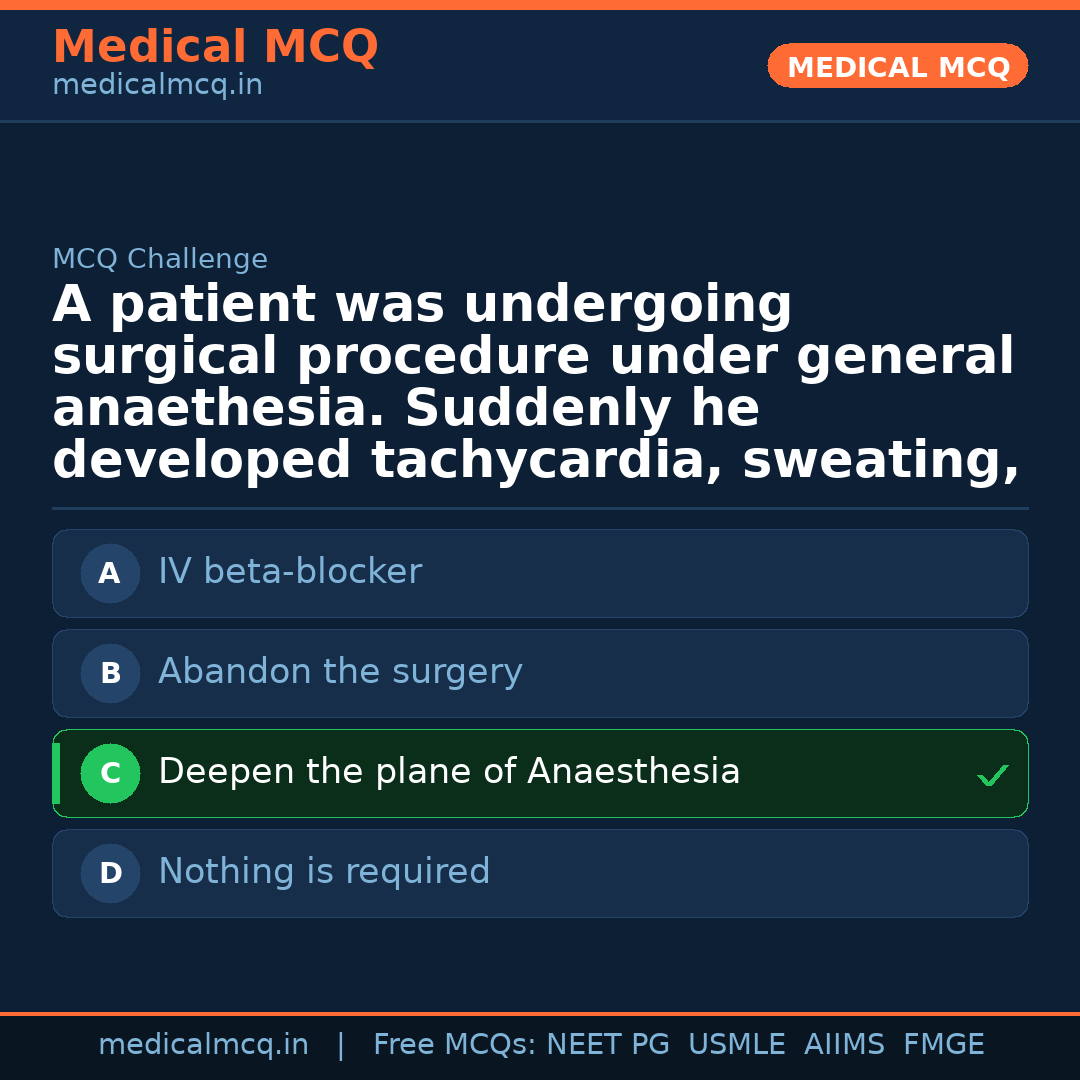 Medical MCQ
medicalmcq.in

MEDICAL MCQ

MCQ Challenge

A patient was undergoing surgical procedure under general anaethesia. Suddenly he developed tachycardia, sweating,

A IV beta-blocker

B Abandon the surgery

C Deepen the plane of Anaesthesia ✓

D Nothing is required

medicalmcq.in | Free MCQs: NEET PG USMLE AIIMS FMGE