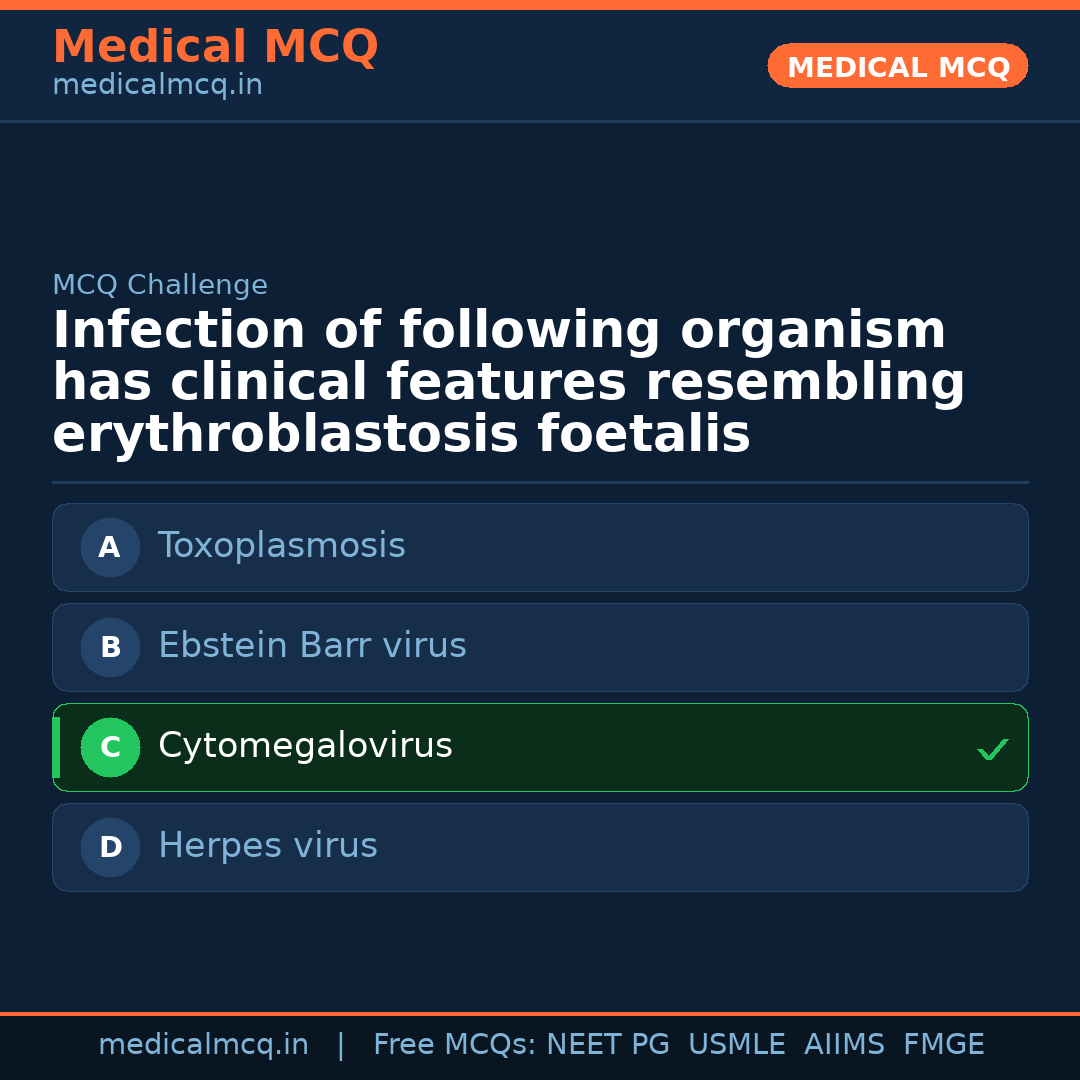 Medical MCQ
medicalmcq.in

MEDICAL MCQ

MCQ Challenge

Infection of following organism has clinical features resembling erythroblastosis foetalis

A Toxoplasmosis

B Ebstein Barr virus

C Cytomegalovirus ✓

D Herpes virus

medicalmcq.in | Free MCQs: NEET PG USMLE AIIMS FMGE