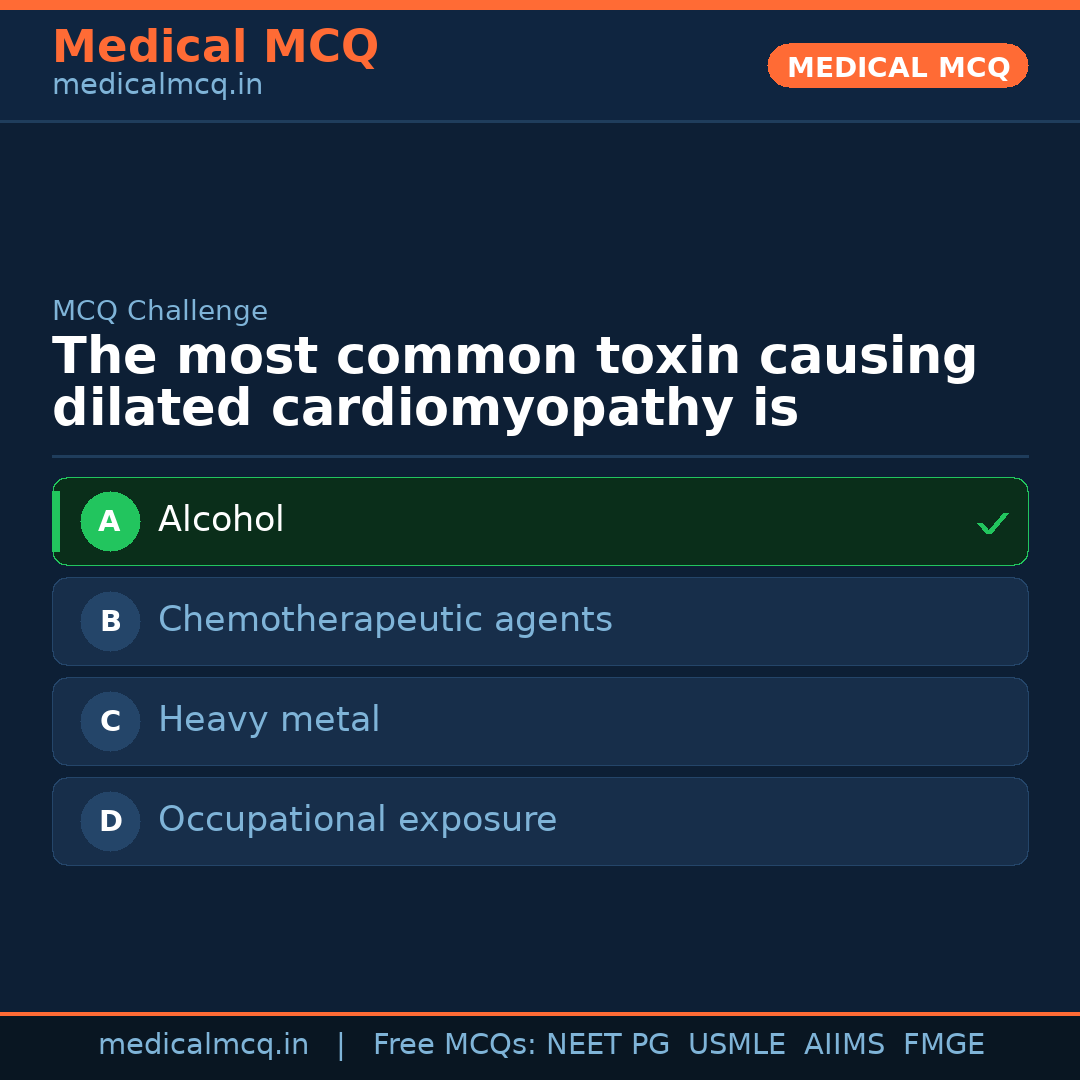 Medical MCQ
medicalmcq.in

MEDICAL MCQ

MCQ Challenge

The most common toxin causing dilated cardiomyopathy is

A Alcohol ✓

B Chemotherapeutic agents

C Heavy metal

D Occupational exposure

medicalmcq.in | Free MCQs: NEET PG USMLE AIIMS FMGE