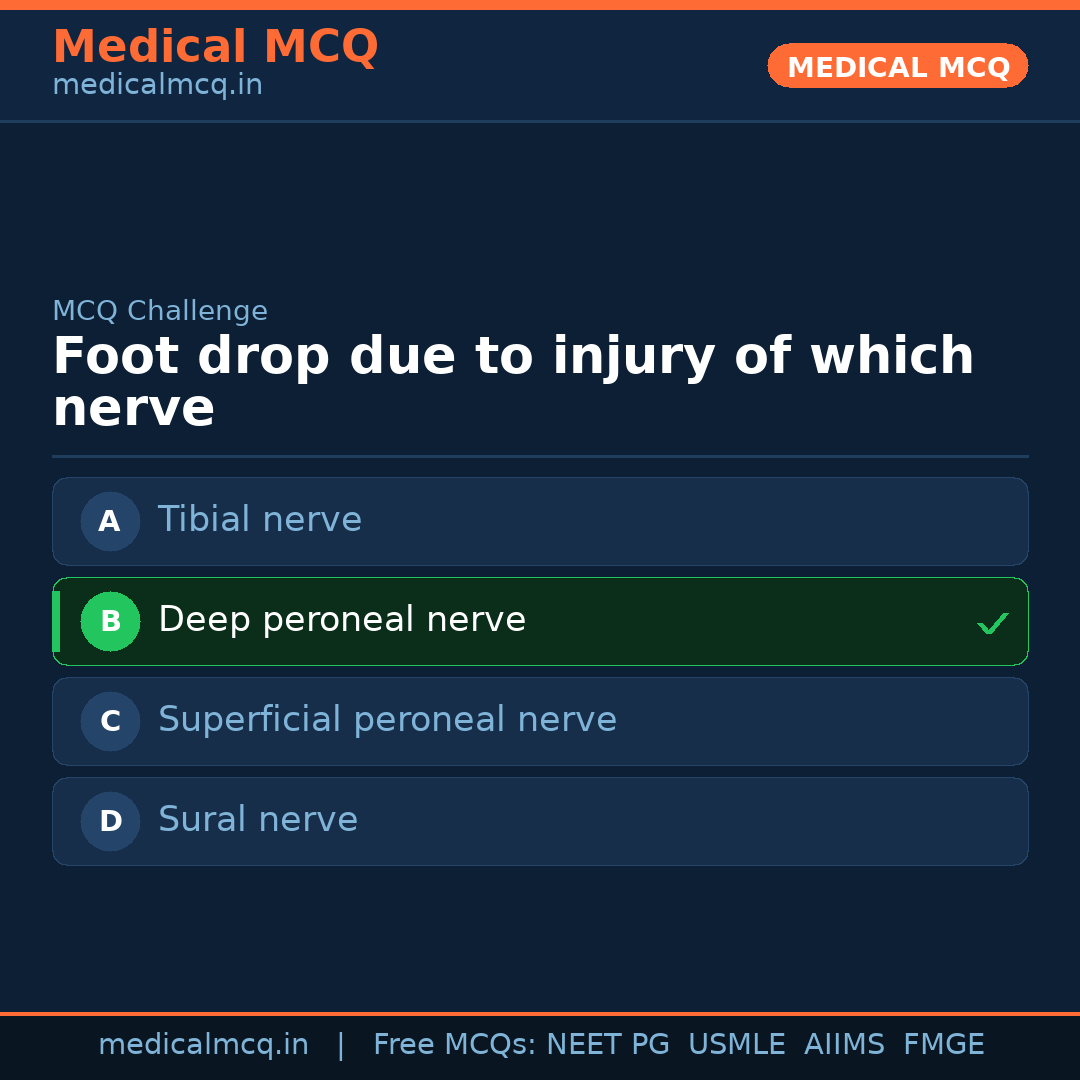 Medical MCQ
medicalmcq.in

MEDICAL MCQ

MCQ Challenge

Foot drop due to injury of which nerve

A Tibial nerve

B Deep peroneal nerve ✓

C Superficial peroneal nerve

D Sural nerve

medicalmcq.in | Free MCQs: NEET PG USMLE AIIMS FMGE