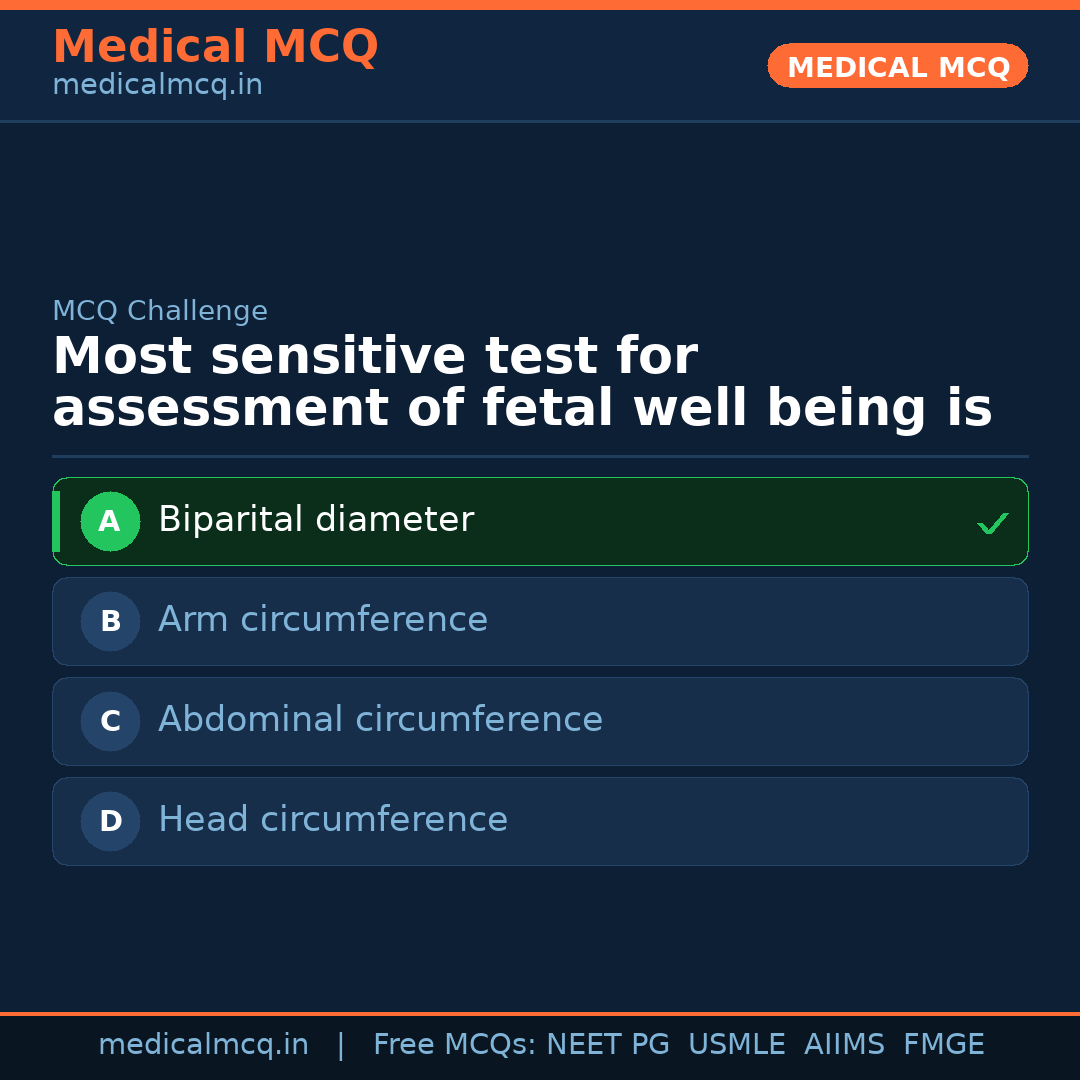 Medical MCQ
medicalmcq.in

MEDICAL MCQ

MCQ Challenge

Most sensitive test for assessment of fetal well being is

A Biparital diameter ✓

B Arm circumference

C Abdominal circumference

D Head circumference

medicalmcq.in | Free MCQs: NEET PG USMLE AIIMS FMGE